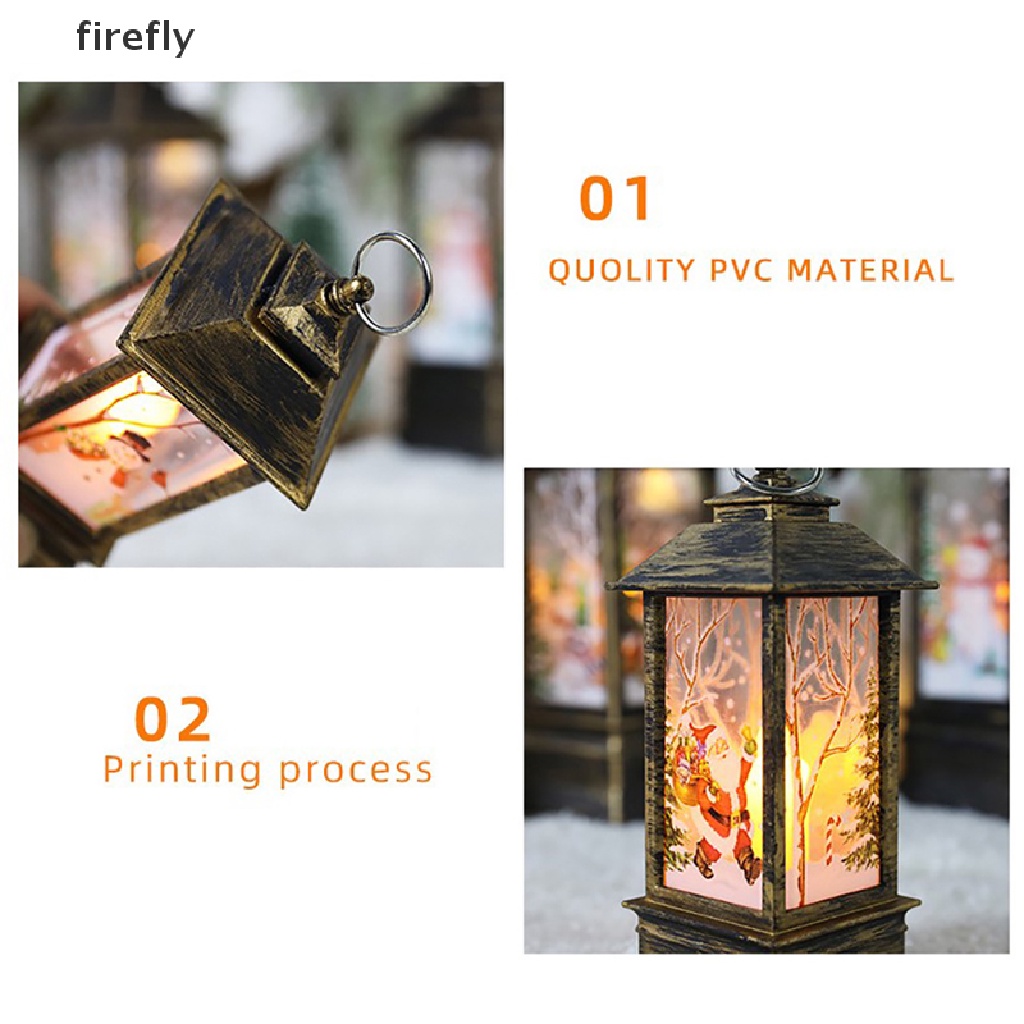 firefly

01

QUOLITY PVC MATERIAL

02

Printing process