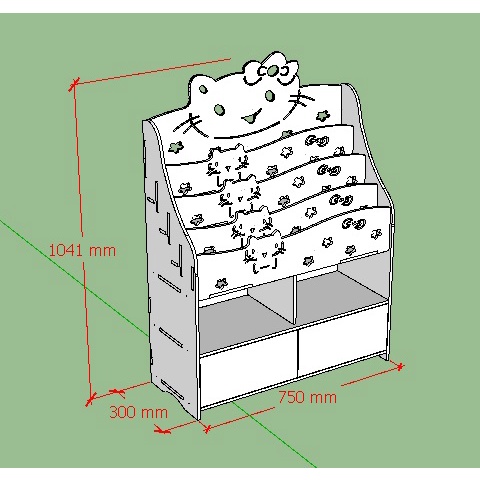 1041 mm

300 mm

750 mm