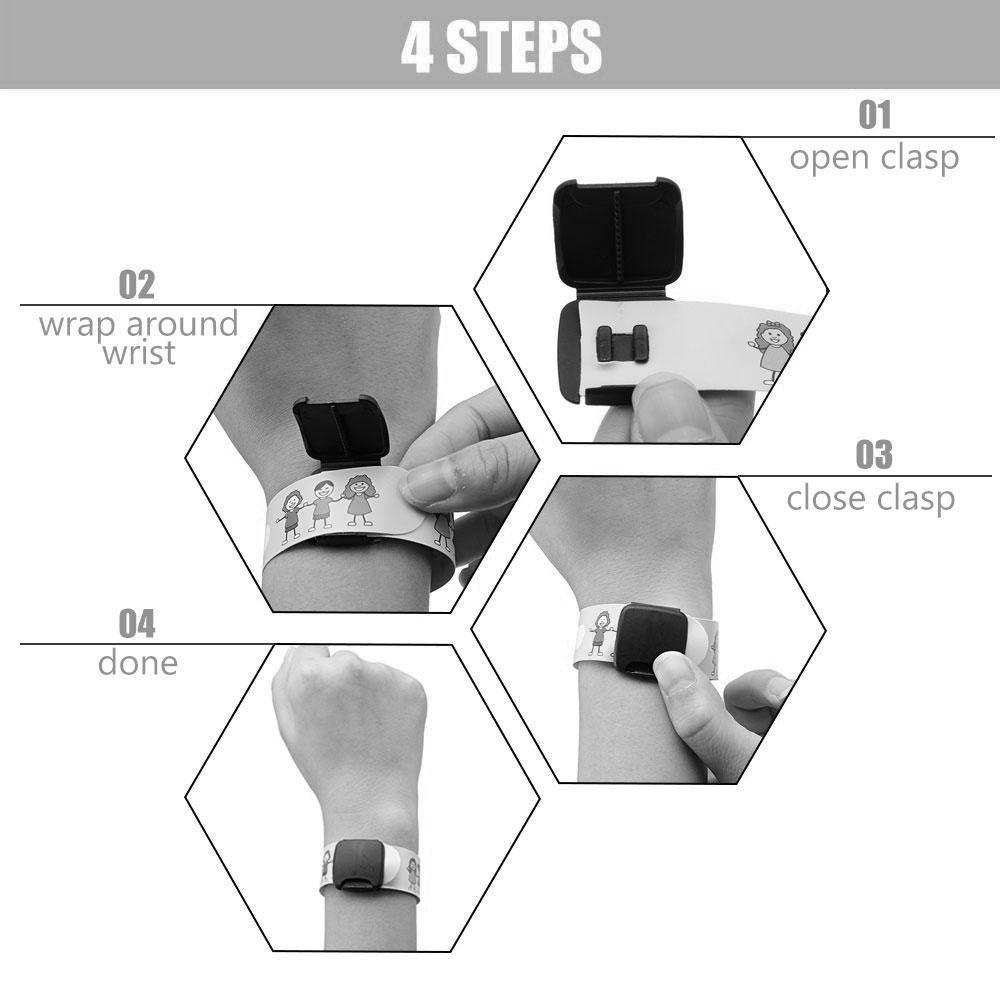 4 STEPS

01
open clasp

02
wrap around wrist

03
close clasp

04
done