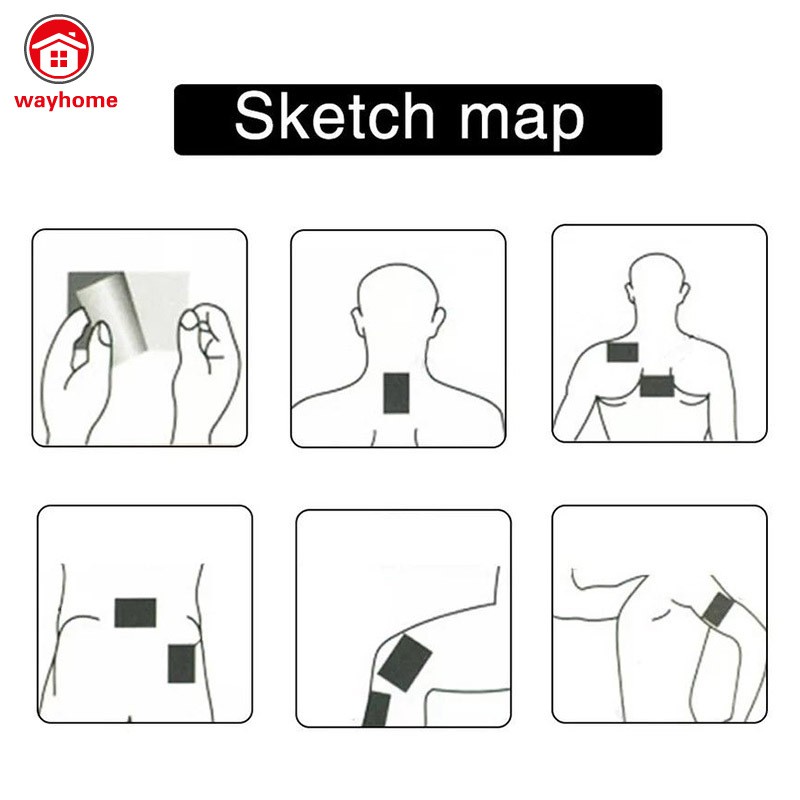 wayhome

Sketch map