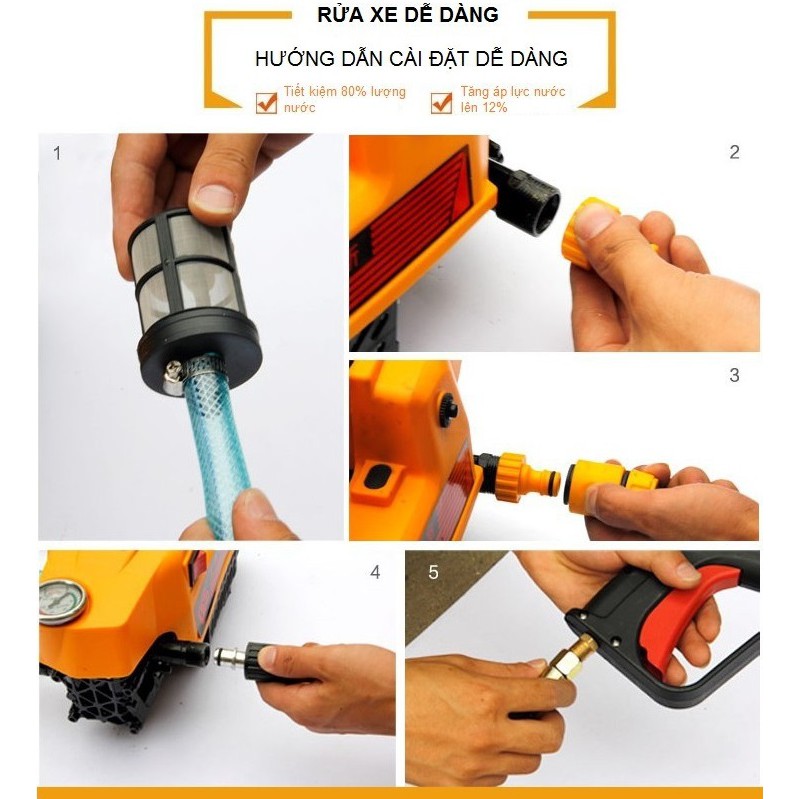 RỬA XE DỄ DÀNG

HƯỚNG DẪN CÀI ĐẶT DỄ DÀNG

Tiết kiệm 80% lượng nước

Tăng áp lực nước lên 12%

1

2

3

4

5