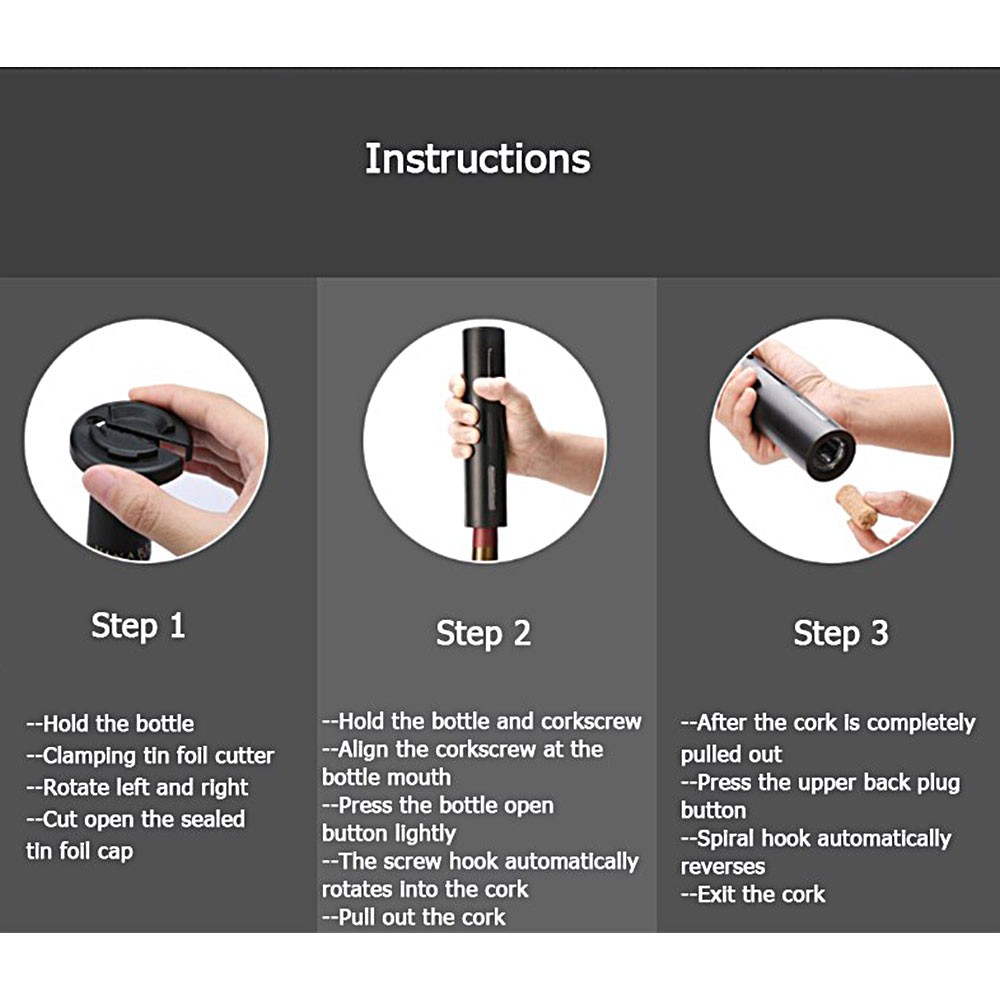 Instructions

Step 1

--Hold the bottle
--Clamping tin foil cutter
--Rotate left and right
--Cut open the sealed tin foil cap

Step 2

--Hold the bottle and corkscrew
--Align the corkscrew at the bottle mouth
--Press the bottle open button lightly
--The screw hook automatically rotates into the cork
--Pull out the cork

Step 3

--After the cork is completely pulled out
--Press the upper back plug button
--Spiral hook automatically reverses
--Exit the cork