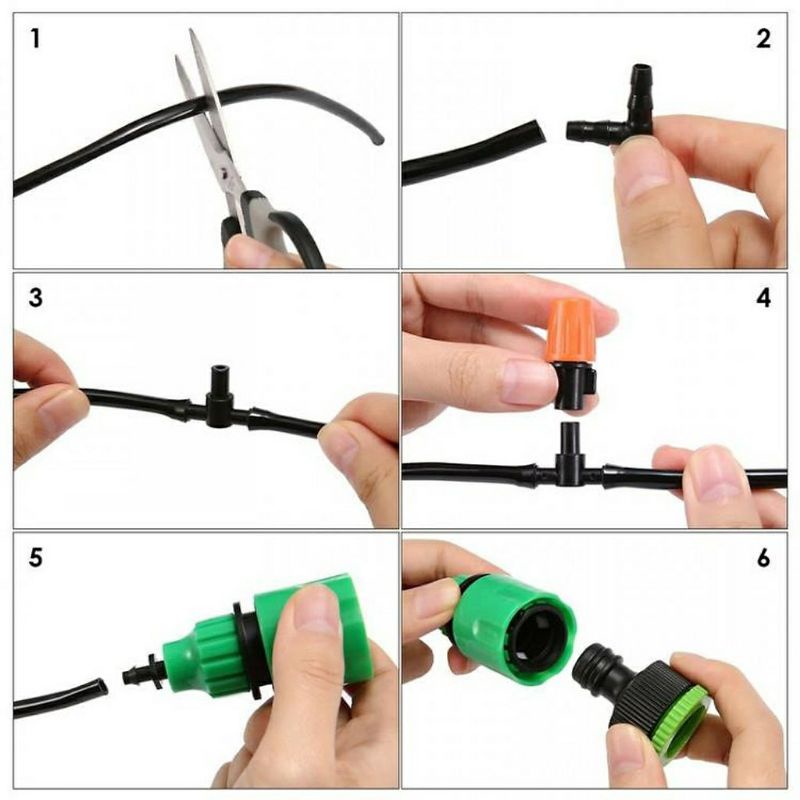 1

2

3

4

5

6