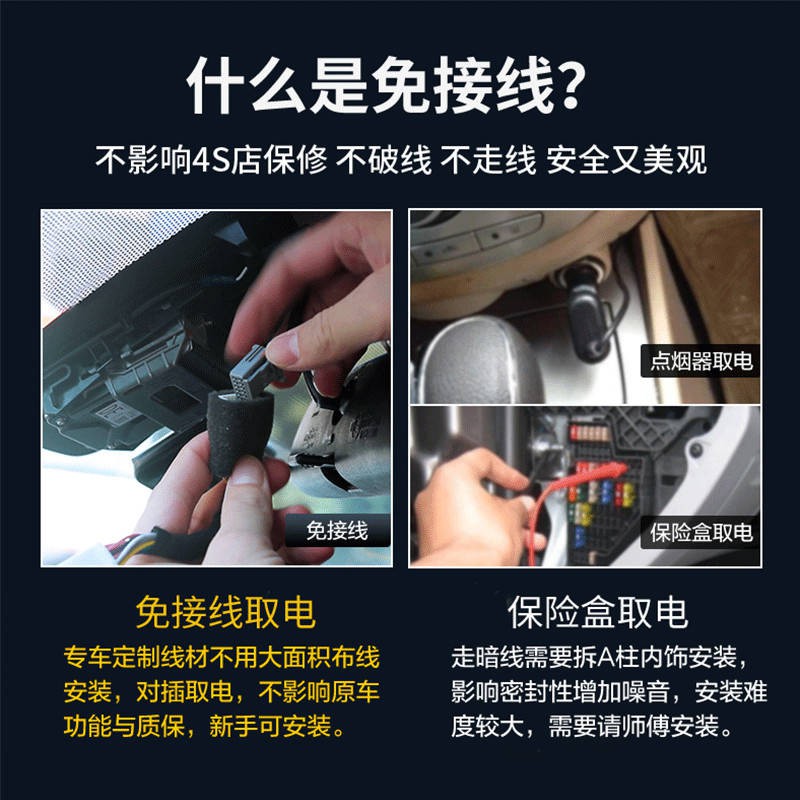 什么是免接线？

不影响4S店保修 不破线 不走线 安全又美观

免接线

点烟器取电

保险盒取电

免接线取电

专车定制线材不用大面积布线安装，对插取电，不影响原车功能与质保，新手可安装。

保险盒取电

走暗线需要拆A柱内饰安装，影响密封性增加噪音，安装难度较大，需要请师傅安装。