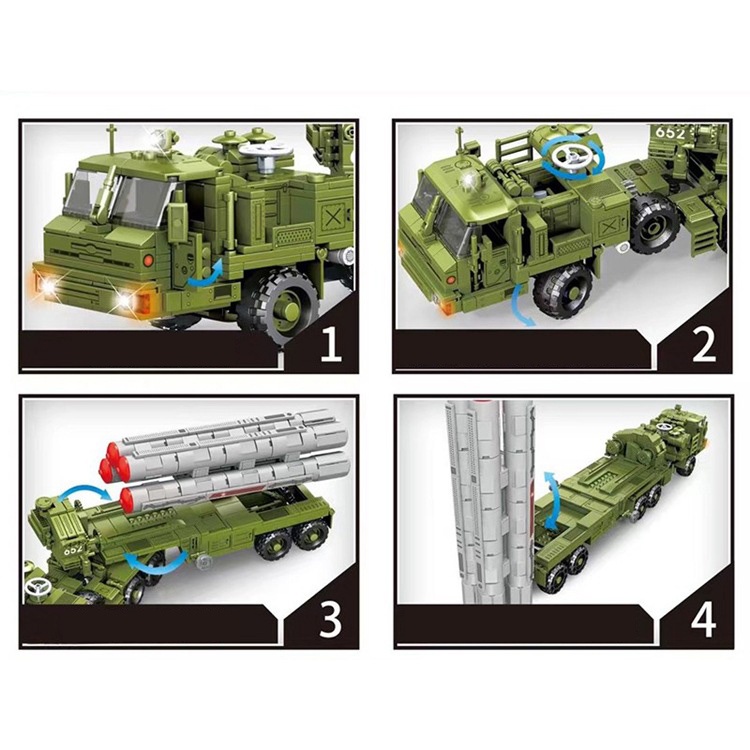 1

652

2

652

3

4