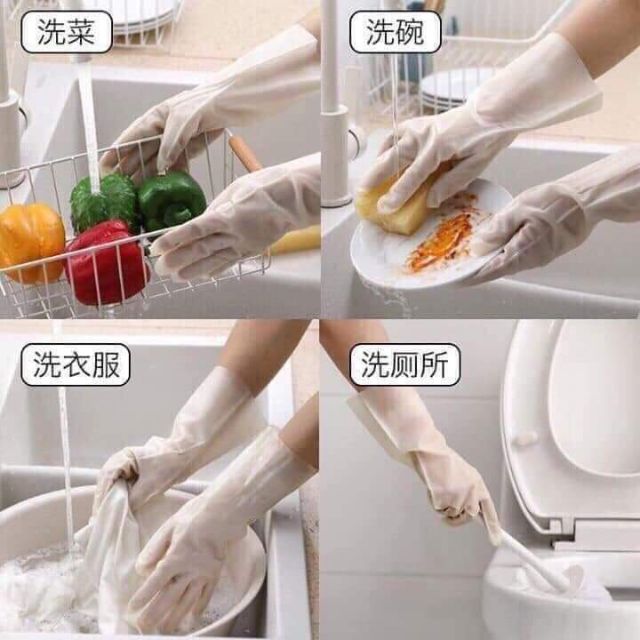 洗菜

洗碗

洗衣服

洗厕所