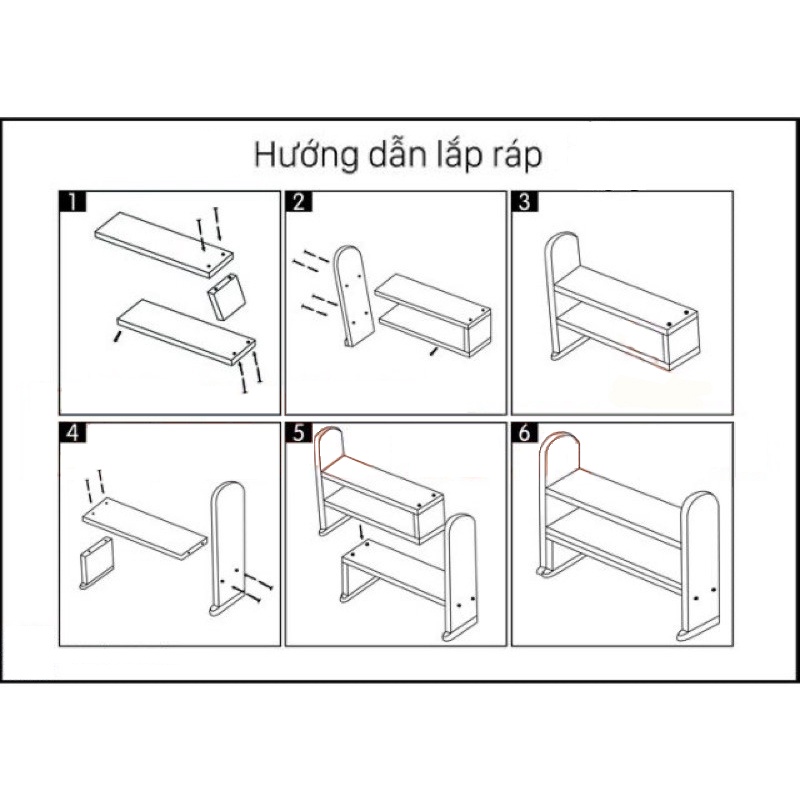 Hướng dẫn lắp ráp

1

2

3

4

5

6