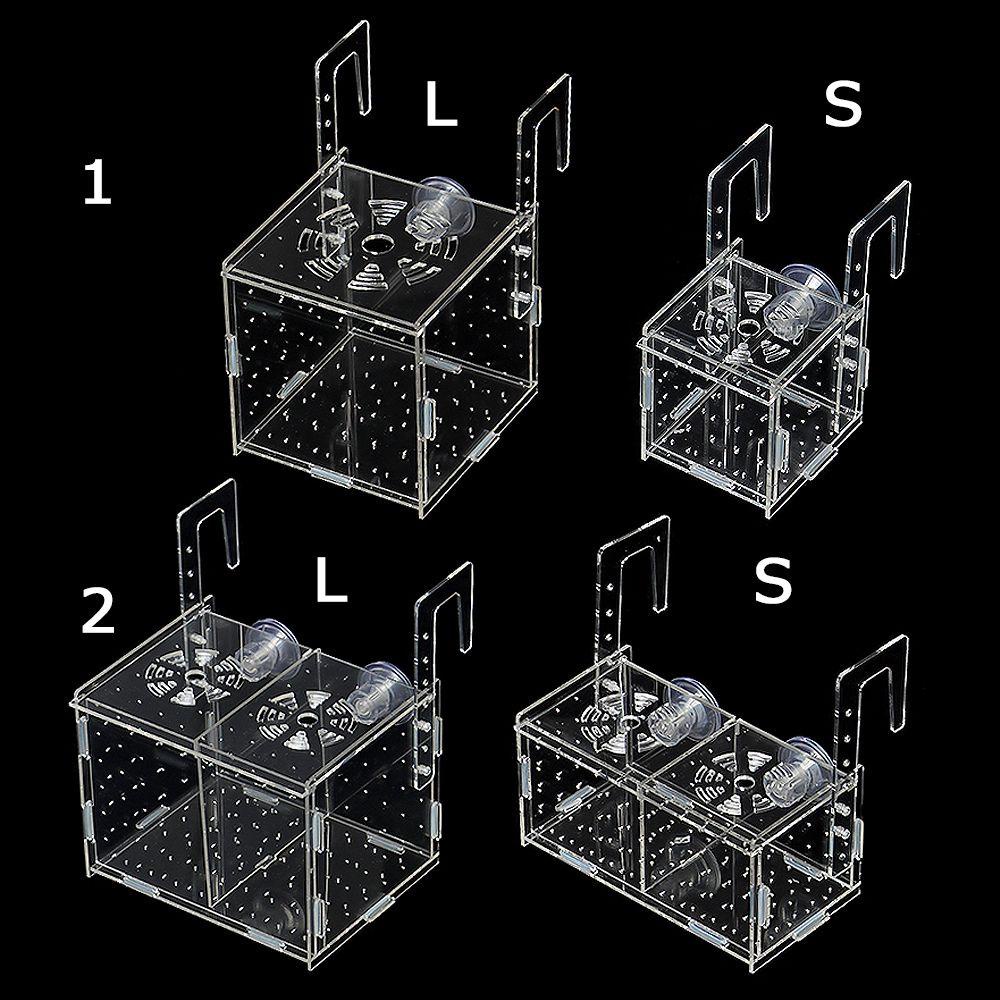 1

L

S

2

L

S