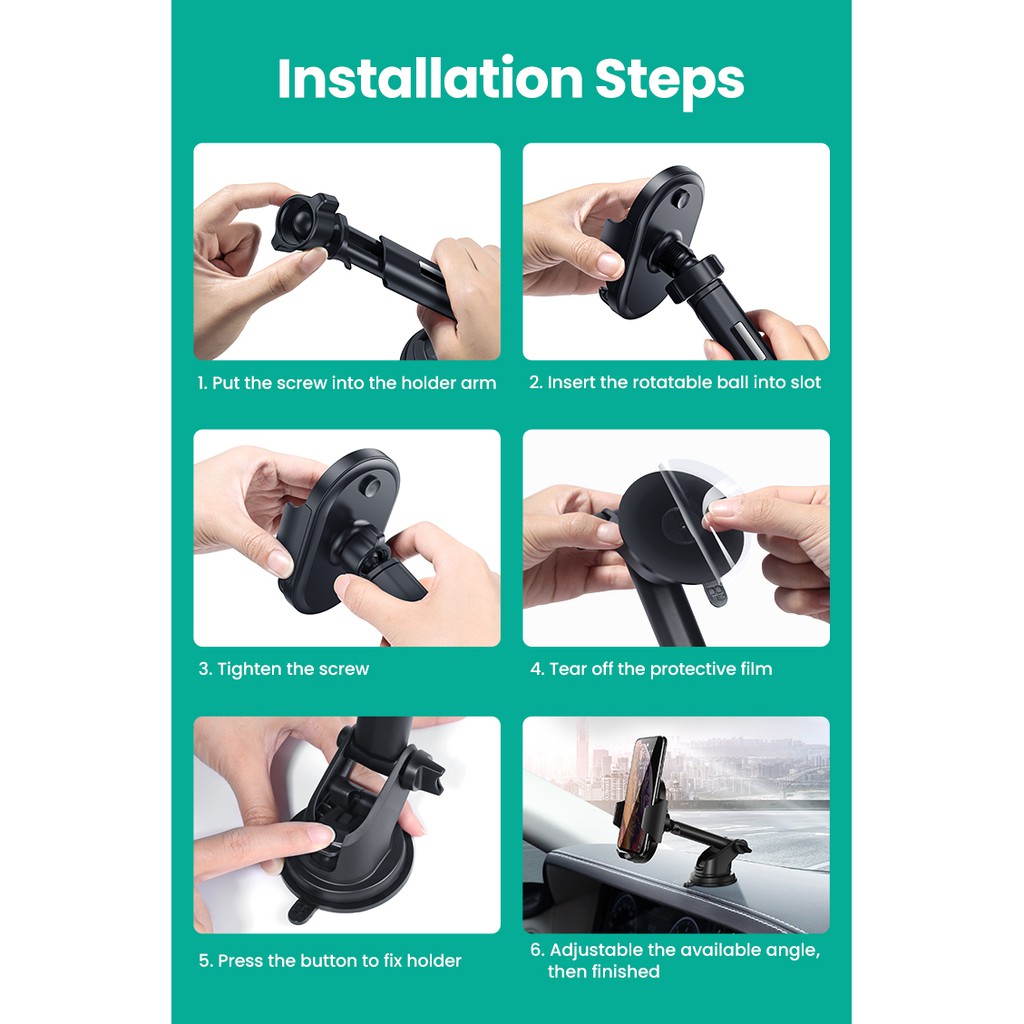 Installation Steps

1. Put the screw into the holder arm

2. Insert the rotatable ball into slot

3. Tighten the screw

4. Tear off the protective film

5. Press the button to fix holder

6. Adjustable the available angle, then finished