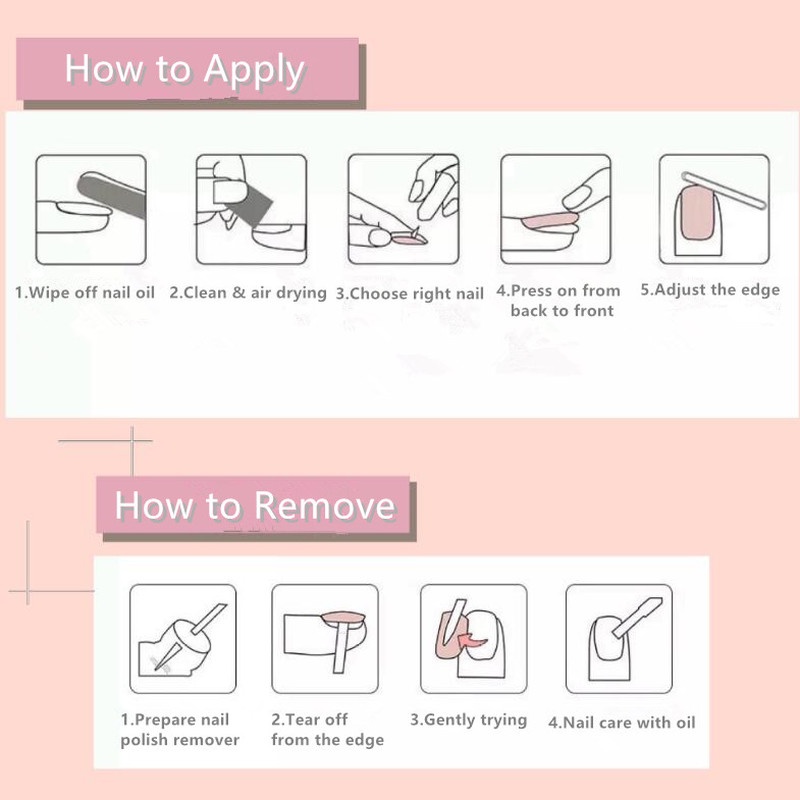 How to Apply

1.Wipe off nail oil

2.Clean & air drying

3.Choose right nail

4.Press on from back to front

5.Adjust the edge

How to Remove

1.Prepare nail polish remover

2.Tear off from the edge

3.Gently trying

4.Nail care with oil