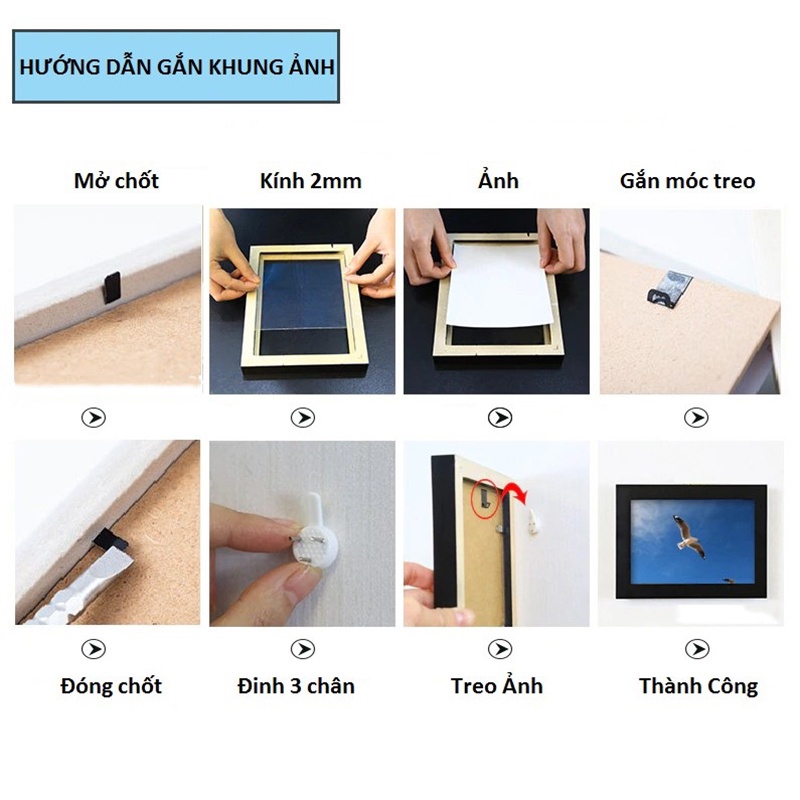 HƯỚNG DẪN GẮN KHUNG ẢNH

Mở chốt

Kính 2mm

Ảnh

Gắn móc treo

Đóng chốt

Đinh 3 chân

Treo Ảnh

Thành Công