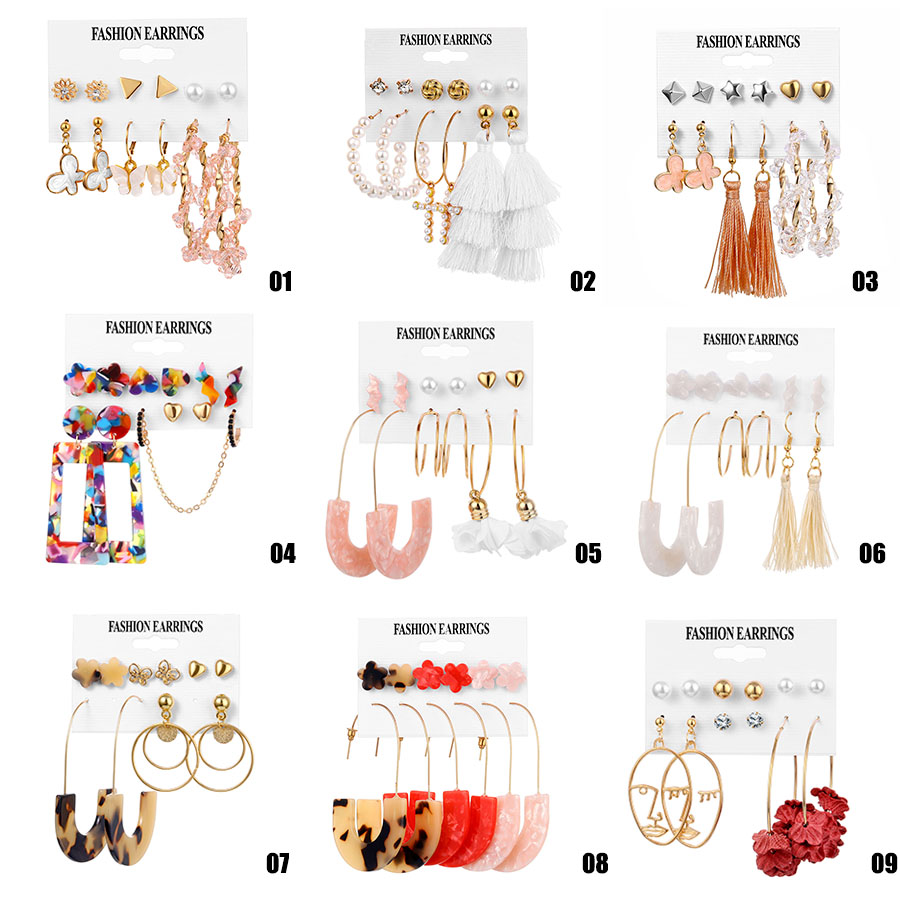 FASHION EARRINGS

01

FASHION EARRINGS

02

FASHION EARRINGS

03

FASHION EARRINGS

04

FASHION EARRINGS

05

FASHION EARRINGS

06

FASHION EARRINGS

07

FASHION EARRINGS

08

FASHION EARRINGS

09