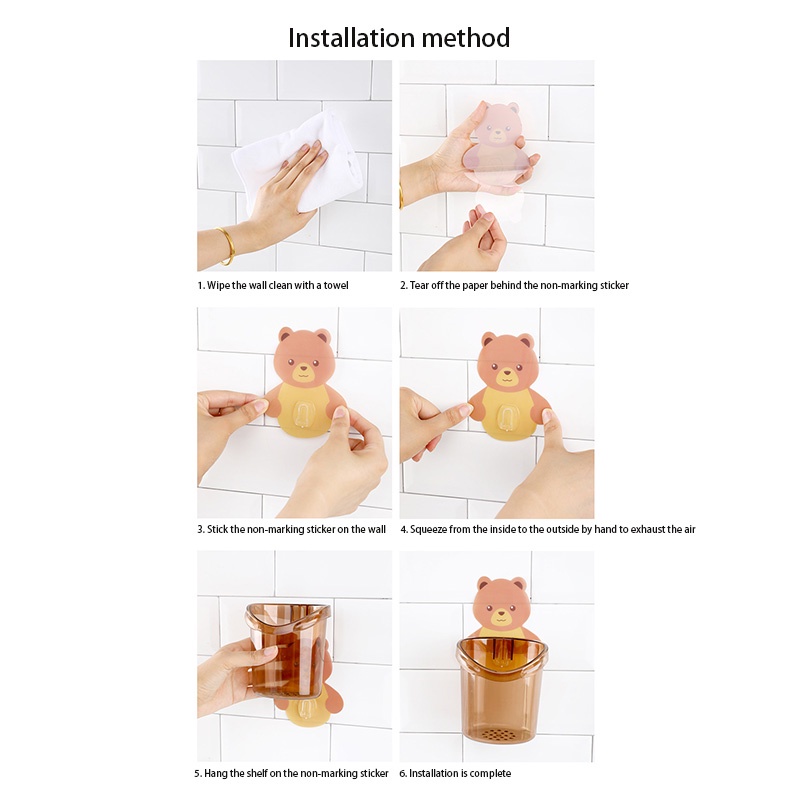 Installation method

1. Wipe the wall clean with a towel

2. Tear off the paper behind the non-marking sticker

3. Stick the non-marking sticker on the wall

4. Squeeze from the inside to the outside by hand to exhaust the air

5. Hang the shelf on the non-marking sticker

6. Installation is complete