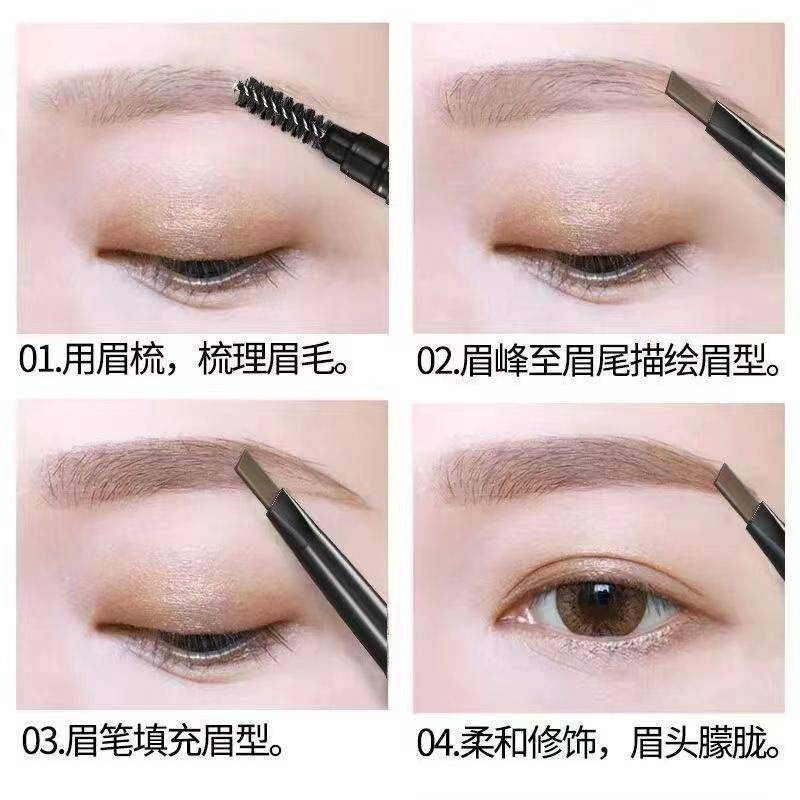 01.用眉梳，梳理眉毛。

02.眉峰至眉尾描绘眉型。

03.眉笔填充眉型。

04.柔和修饰，眉头朦胧。