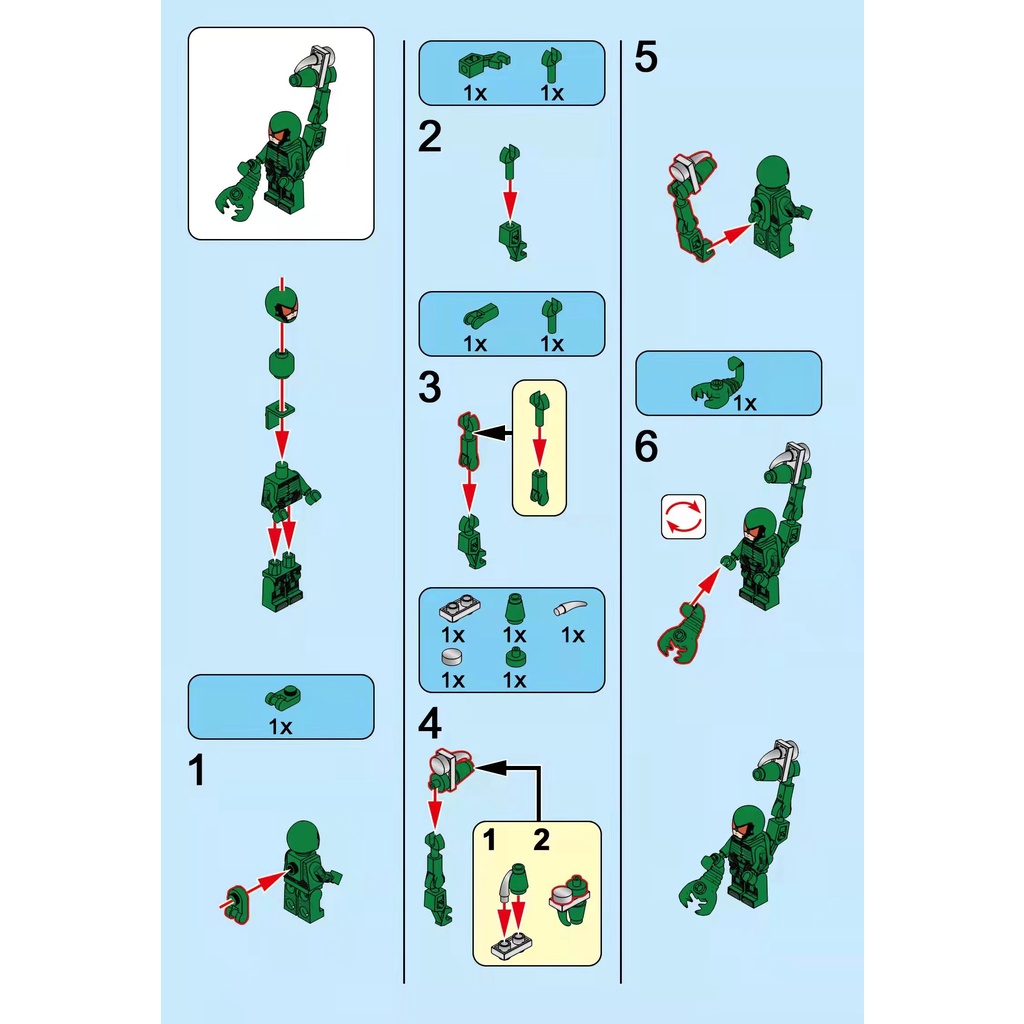 1x

1

1x 1x

2

1x 1x

3

1x 1x 1x
1x 1x

4

1 2

5

1x

6