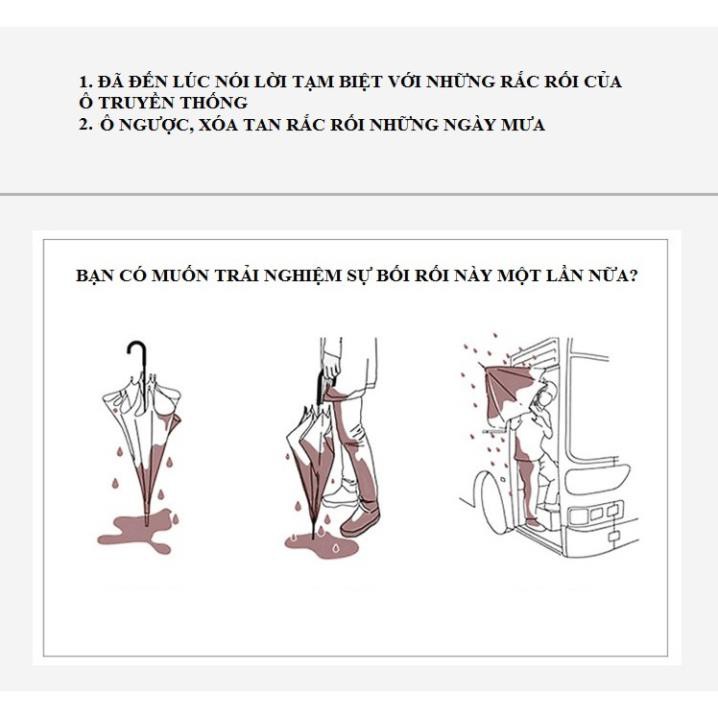 1. ĐÃ ĐẾN LÚC NÓI LỜI TẠM BIỆT VỚI NHỮNG RẮC RỐI CỦA Ô TRUYỀN THỐNG
2. Ô NGƯỢC, XÓA TAN RẮC RỐI NHỮNG NGÀY MƯA

BẠN CÓ MUỐN TRẢI NGHIỆM SỰ BỐI RỐI NÀY MỘT LẦN NỮA?