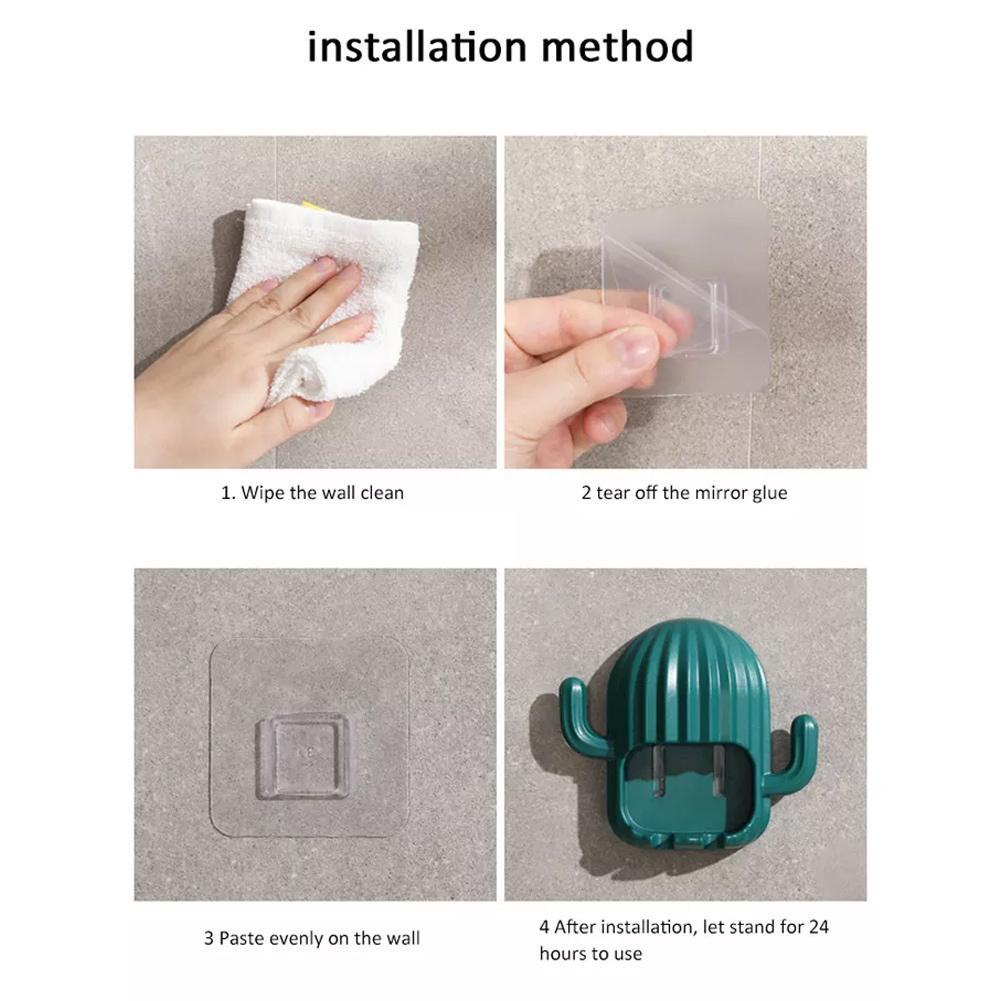 installation method

1. Wipe the wall clean

2 tear off the mirror glue

3 Paste evenly on the wall

4 After installation, let stand for 24 hours to use