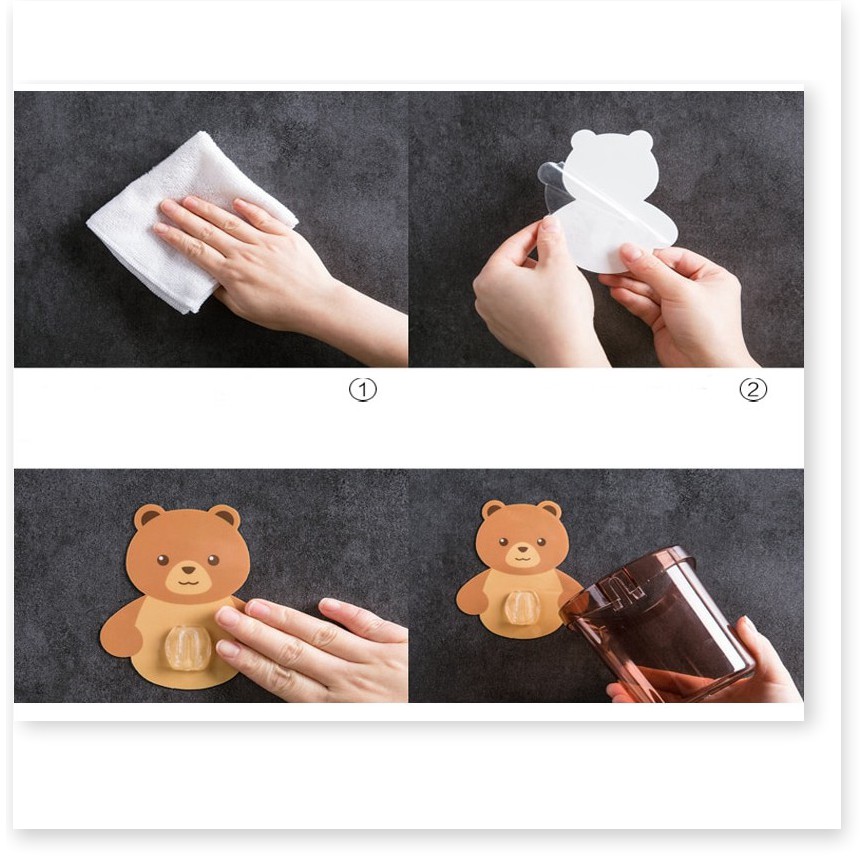 ①

②