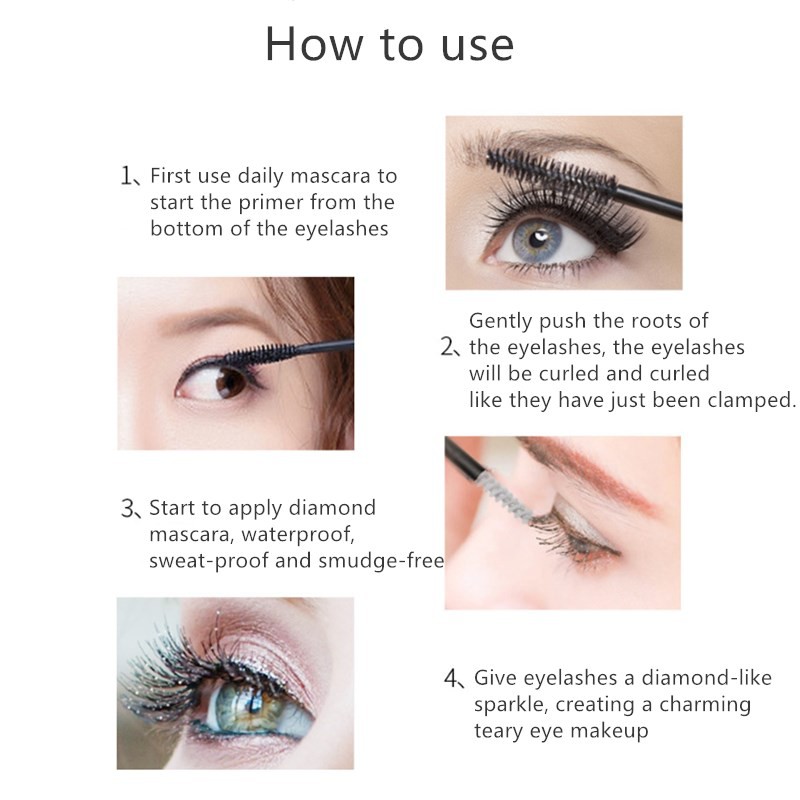 How to use

1、First use daily mascara to start the primer from the bottom of the eyelashes

2、Gently push the roots of the eyelashes, the eyelashes will be curled and curled like they have just been clamped.

3、Start to apply diamond mascara, waterproof, sweat-proof and smudge-free

4、Give eyelashes a diamond-like sparkle, creating a charming teary eye makeup