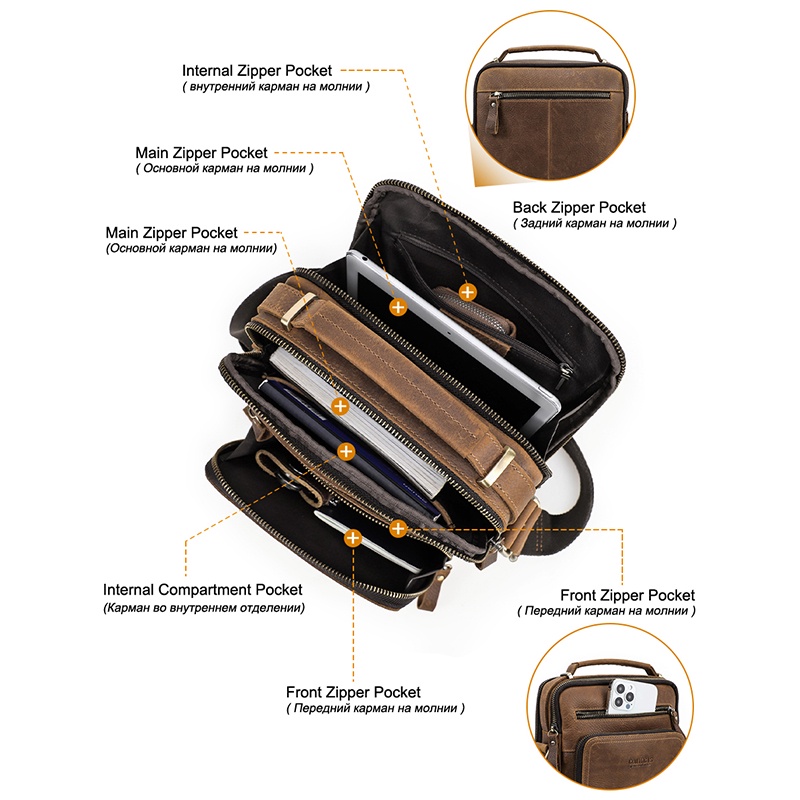 Internal Zipper Pocket
( внутренний карман на молнии )

Main Zipper Pocket
( Основной карман на молнии )

Main Zipper Pocket
(Основной карман на молнии)

Back Zipper Pocket
( Задний карман на молнии )

Internal Compartment Pocket
(Карман во внутреннем отделении)

Front Zipper Pocket
( Передний карман на молнии )

Front Zipper Pocket
( Передний карман на молнии )