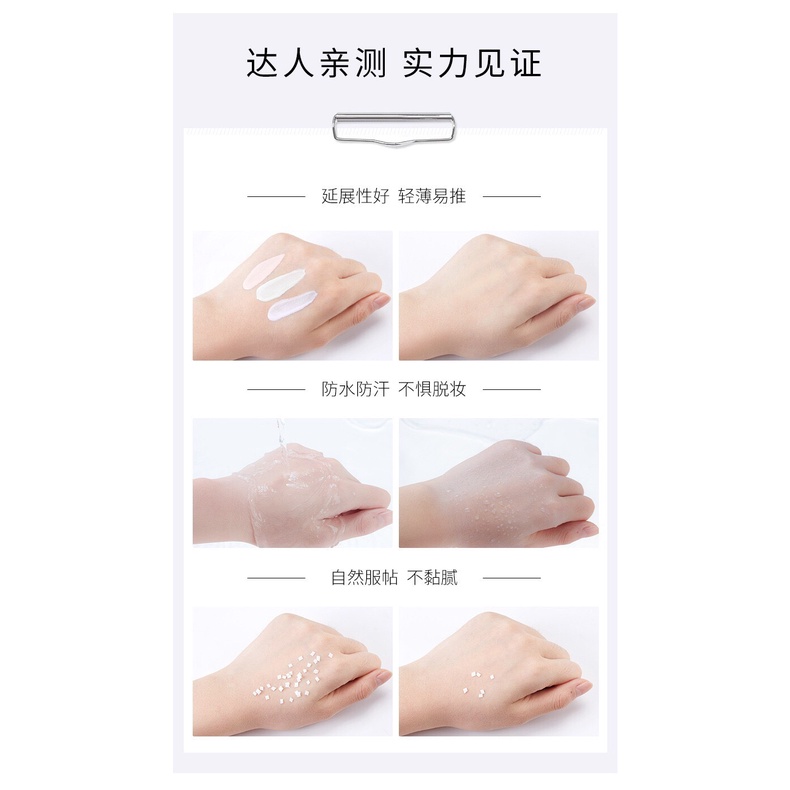 达人亲测 实力见证

延展性好 轻薄易推

防水防汗 不惧脱妆

自然服帖 不黏腻