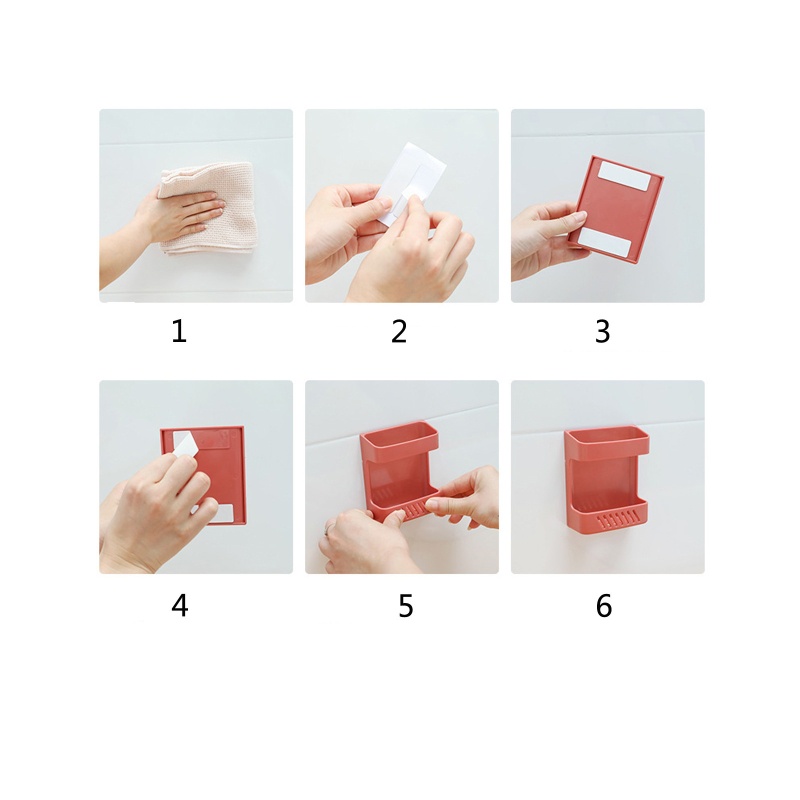 1 2 3

4 5 6