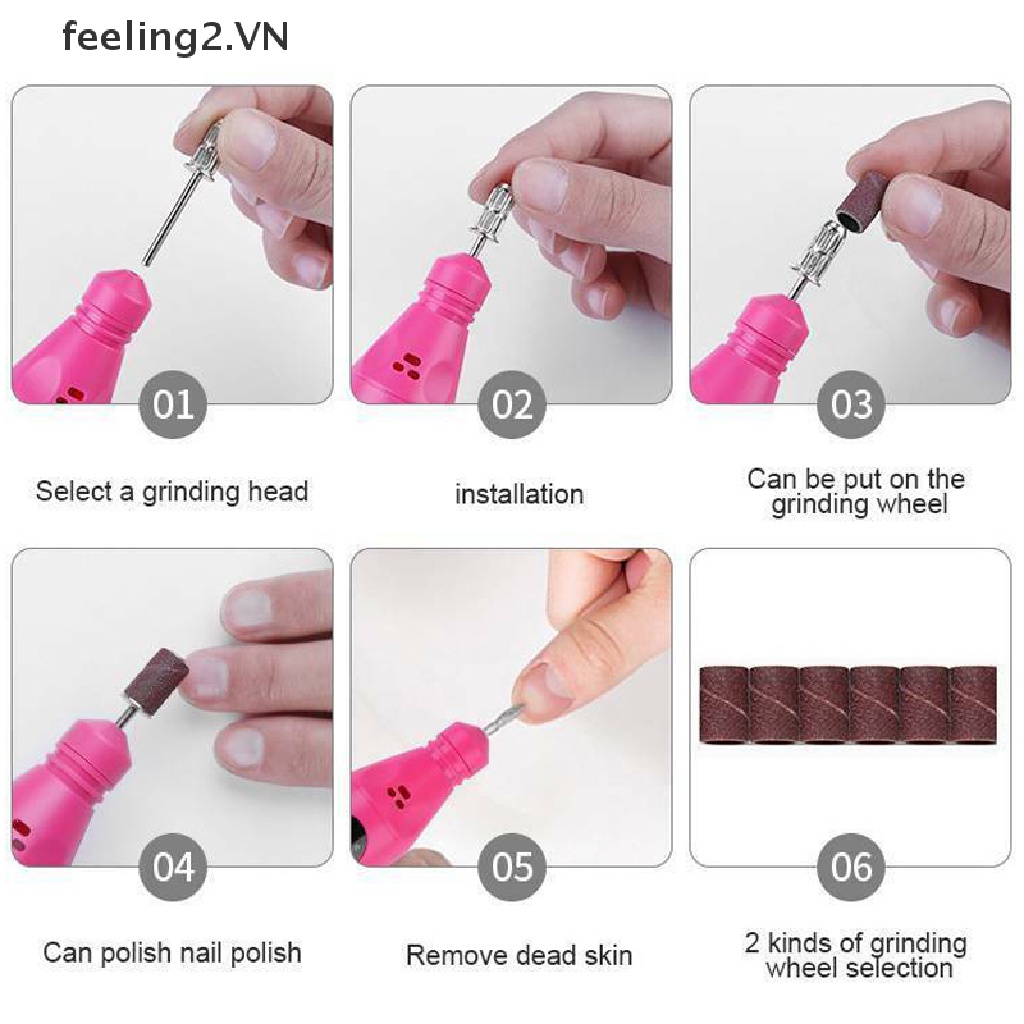 feeling2.VN

01

Select a grinding head

02

installation

03

Can be put on the grinding wheel

04

Can polish nail polish

05

Remove dead skin

06

2 kinds of grinding wheel selection