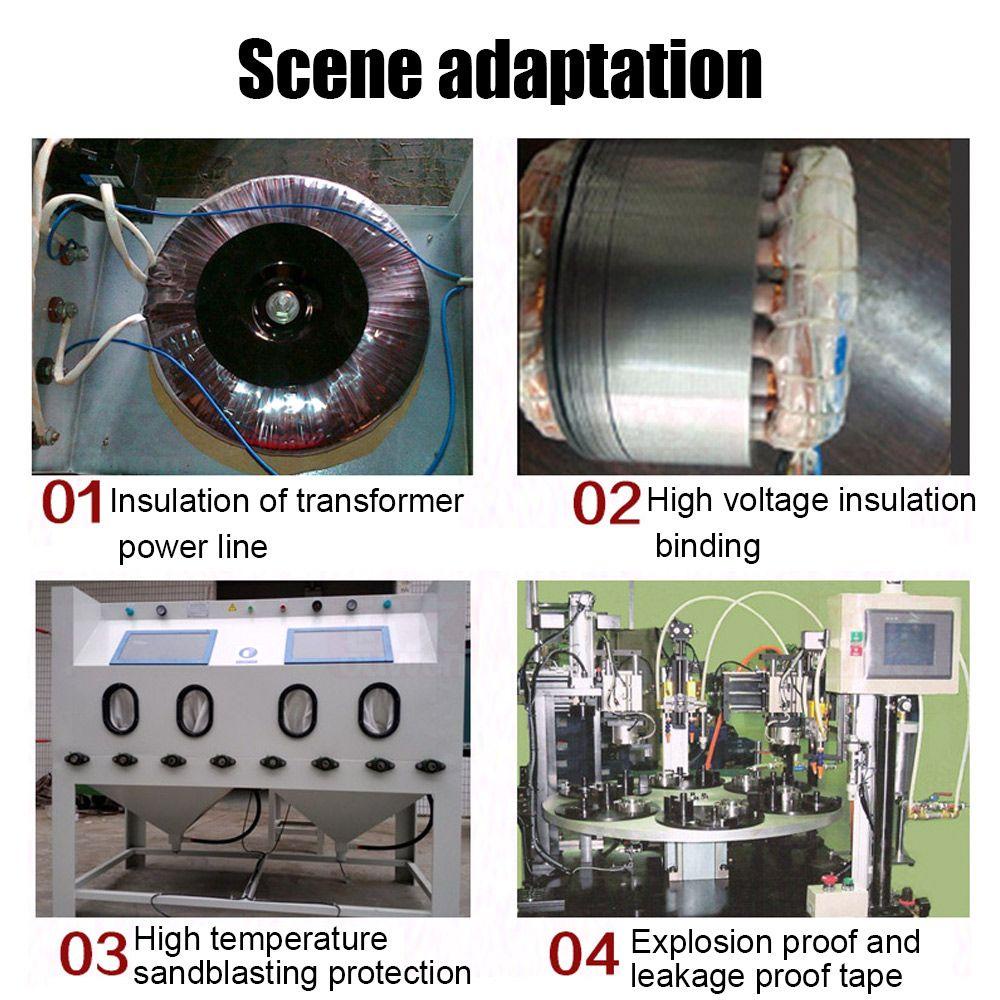 Scene adaptation

01 Insulation of transformer power line

02 High voltage insulation binding

03 High temperature sandblasting protection

04 Explosion proof and leakage proof tape