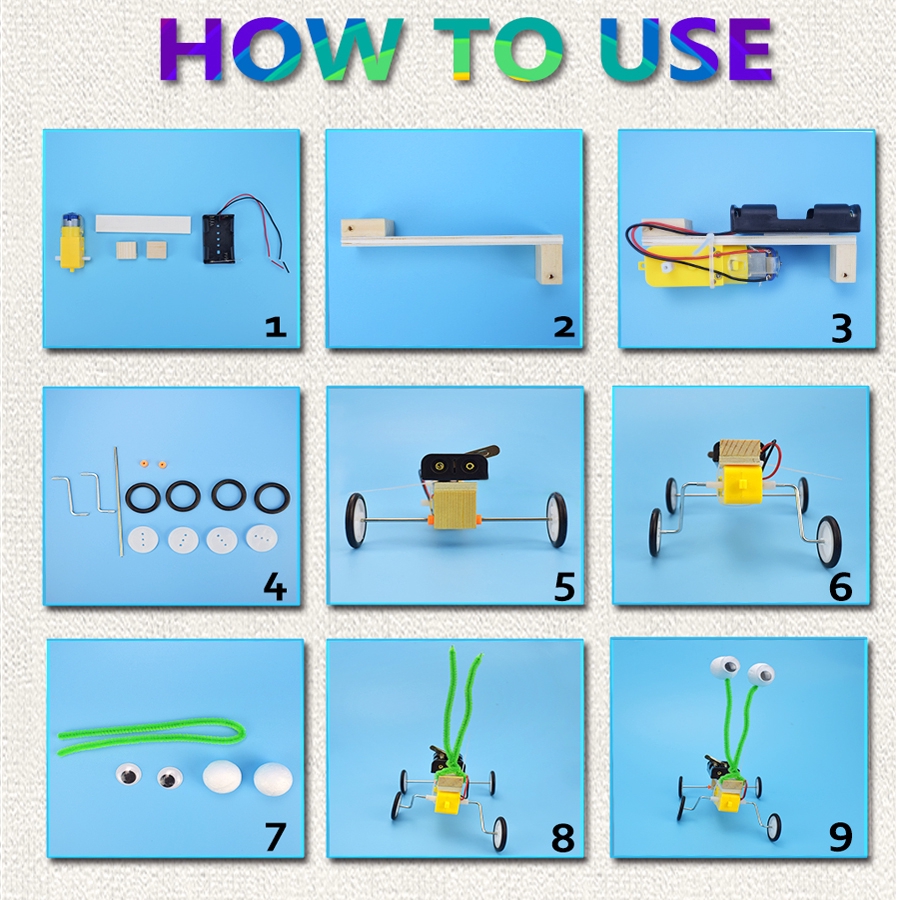 HOW TO USE

1

2

3

4

5

6

7

8

9