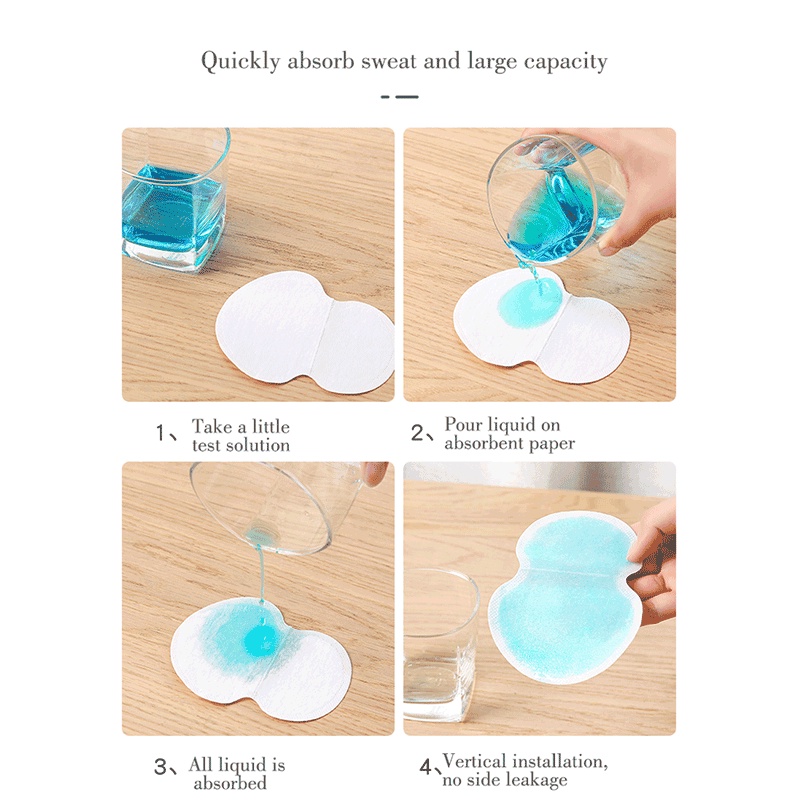 Quickly absorb sweat and large capacity

1、Take a little test solution

2、Pour liquid on absorbent paper

3、All liquid is absorbed

4、Vertical installation, no side leakage