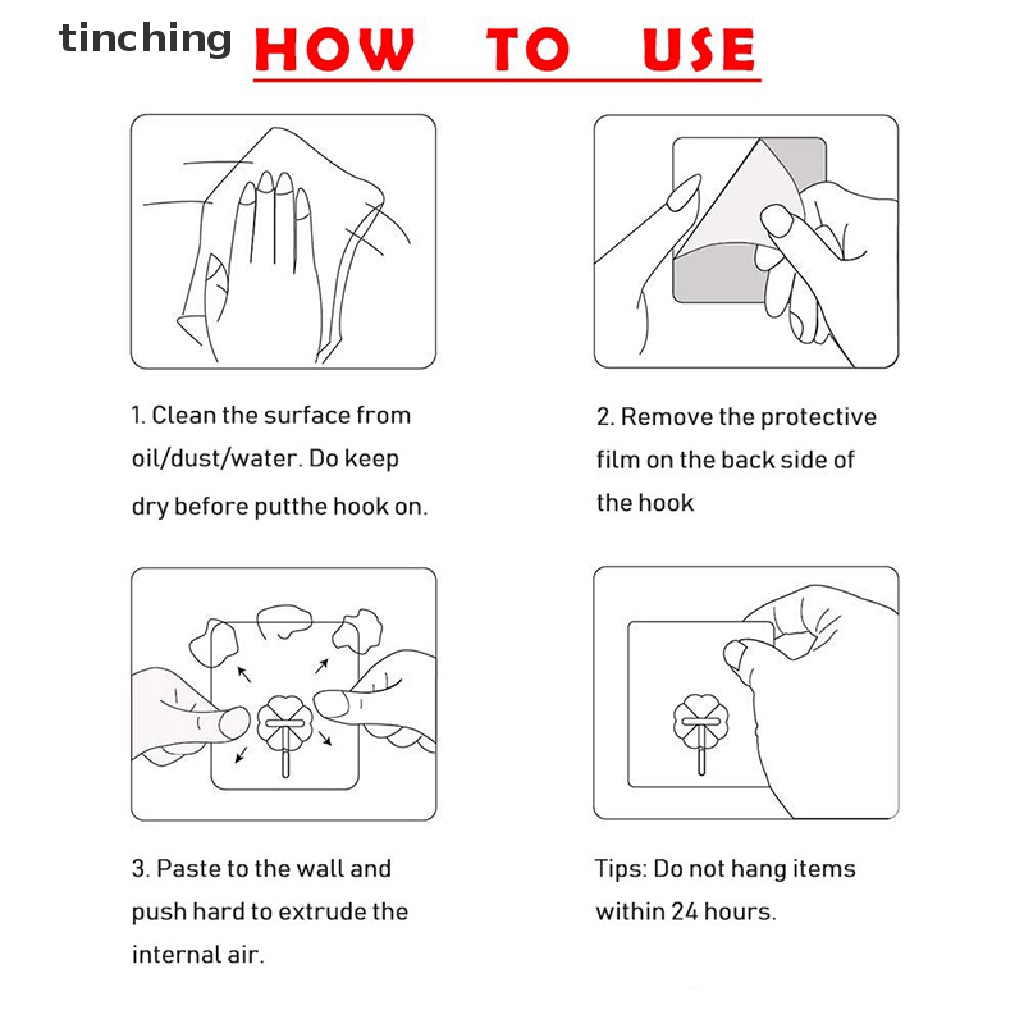 tinching

HOW TO USE

1. Clean the surface from oil/dust/water. Do keep dry before putthe hook on.

2. Remove the protective film on the back side of the hook

3. Paste to the wall and push hard to extrude the internal air.

Tips: Do not hang items within 24 hours.