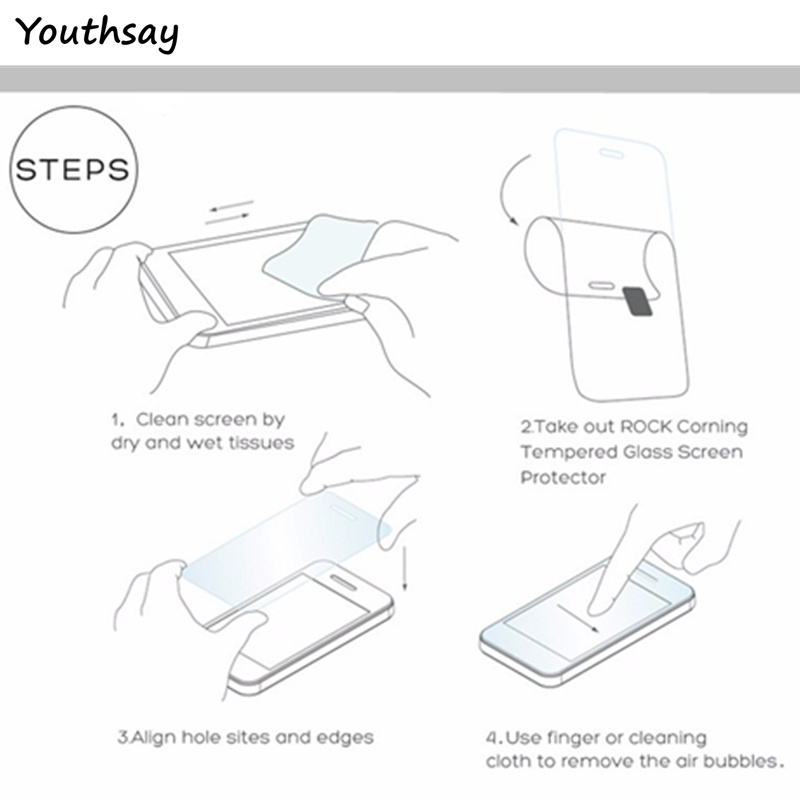 Youthsay

STEPS

1. Clean screen by dry and wet tissues

2.Take out ROCK Corning Tempered Glass Screen Protector

3.Align hole sites and edges

4.Use finger or cleaning cloth to remove the air bubbles.