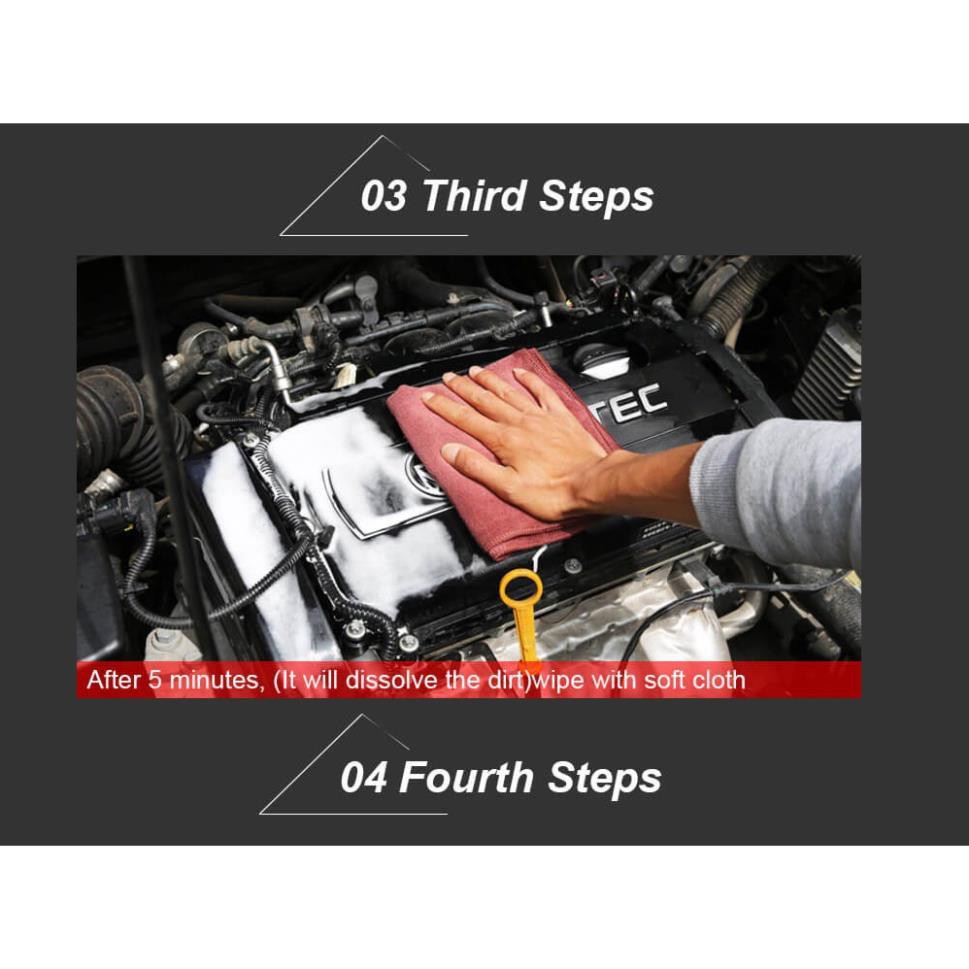 03 Third Steps

TEC

After 5 minutes, (It will dissolve the dirt)wipe with soft cloth

04 Fourth Steps