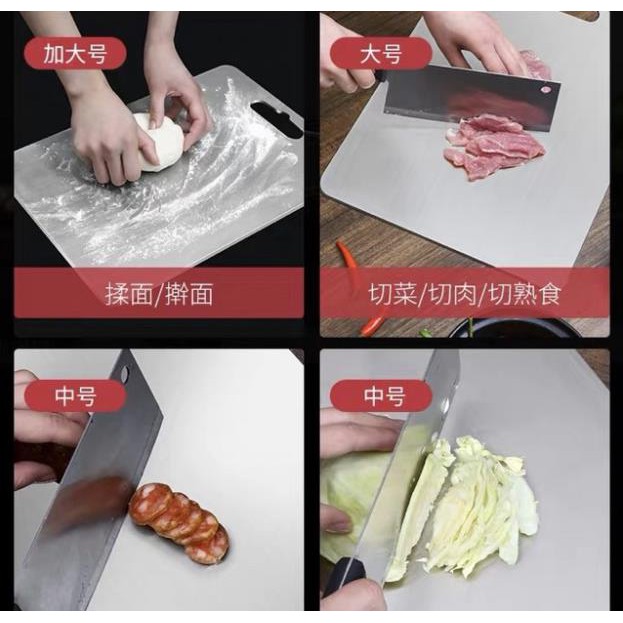 加大号

揉面/擀面

大号

切菜/切肉/切熟食

中号

中号