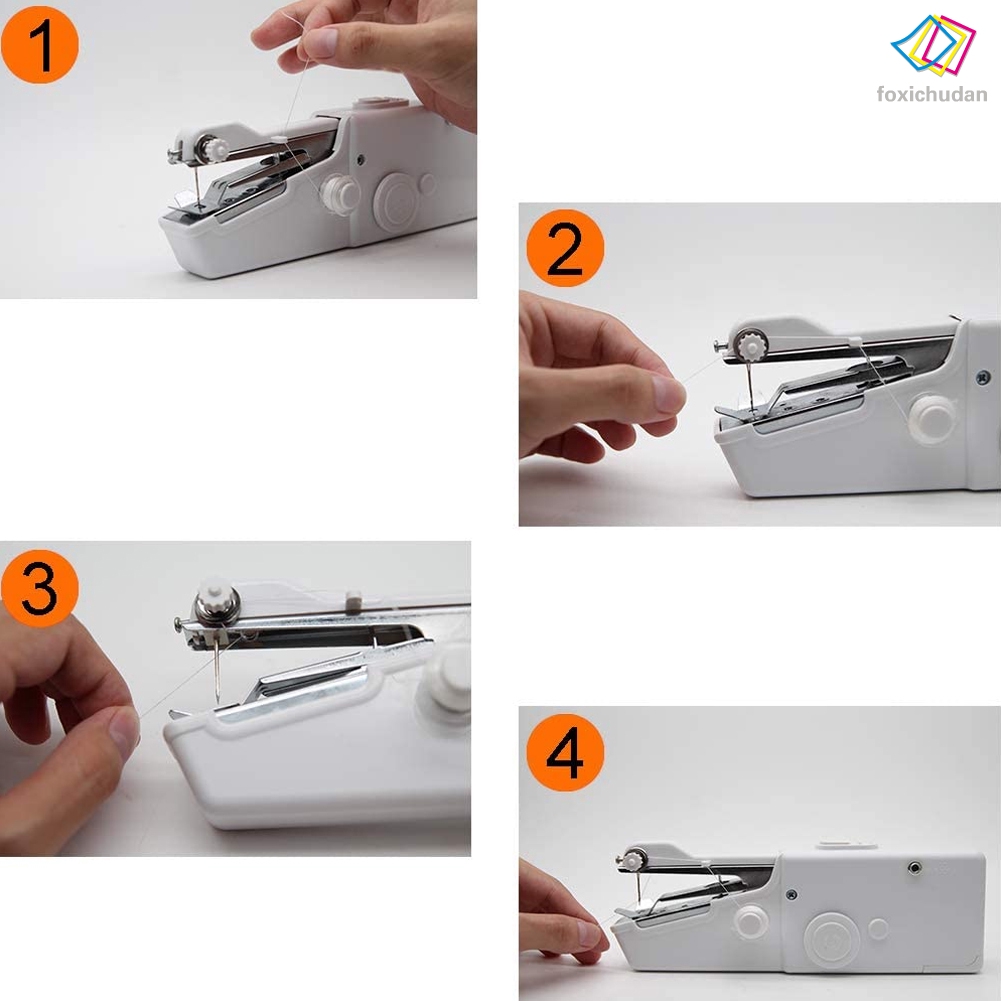 1

foxichudan

2

3

4