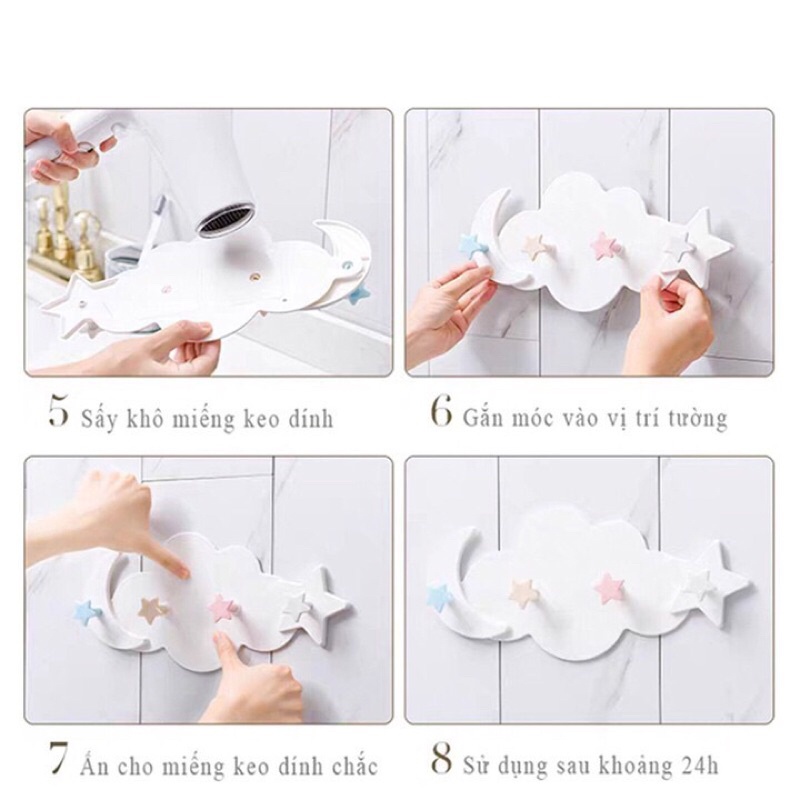 5 Sấy khô miếng keo dính

6 Gắn móc vào vị trí tường

7 Ấn cho miếng keo dính chắc

8 Sử dụng sau khoảng 24h