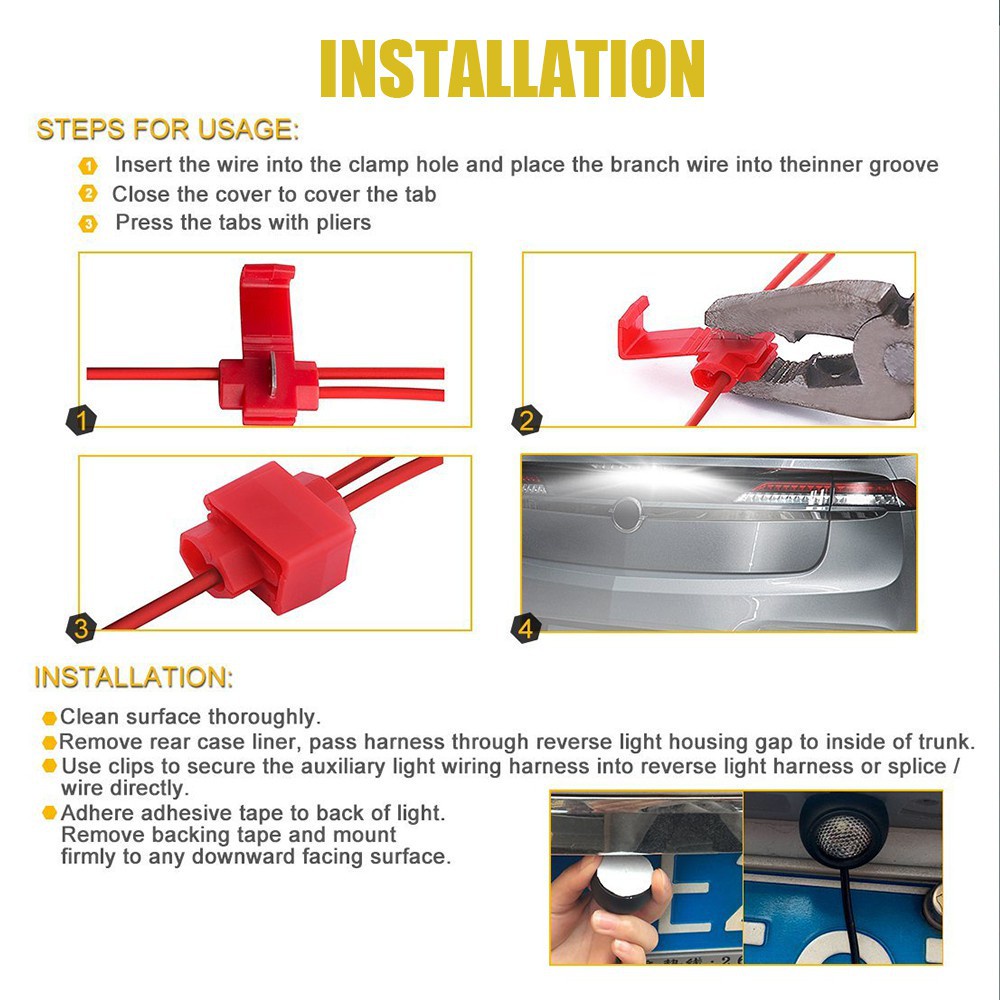 INSTALLATION

STEPS FOR USAGE:

1 Insert the wire into the clamp hole and place the branch wire into theinner groove
2 Close the cover to cover the tab
3 Press the tabs with pliers

1

2

3

4

INSTALLATION:

Clean surface thoroughly.
Remove rear case liner, pass harness through reverse light housing gap to inside of trunk.
Use clips to secure the auxiliary light wiring harness into reverse light harness or splice / wire directly.
Adhere adhesive tape to back of light. Remove backing tape and mount firmly to any downward facing surface.