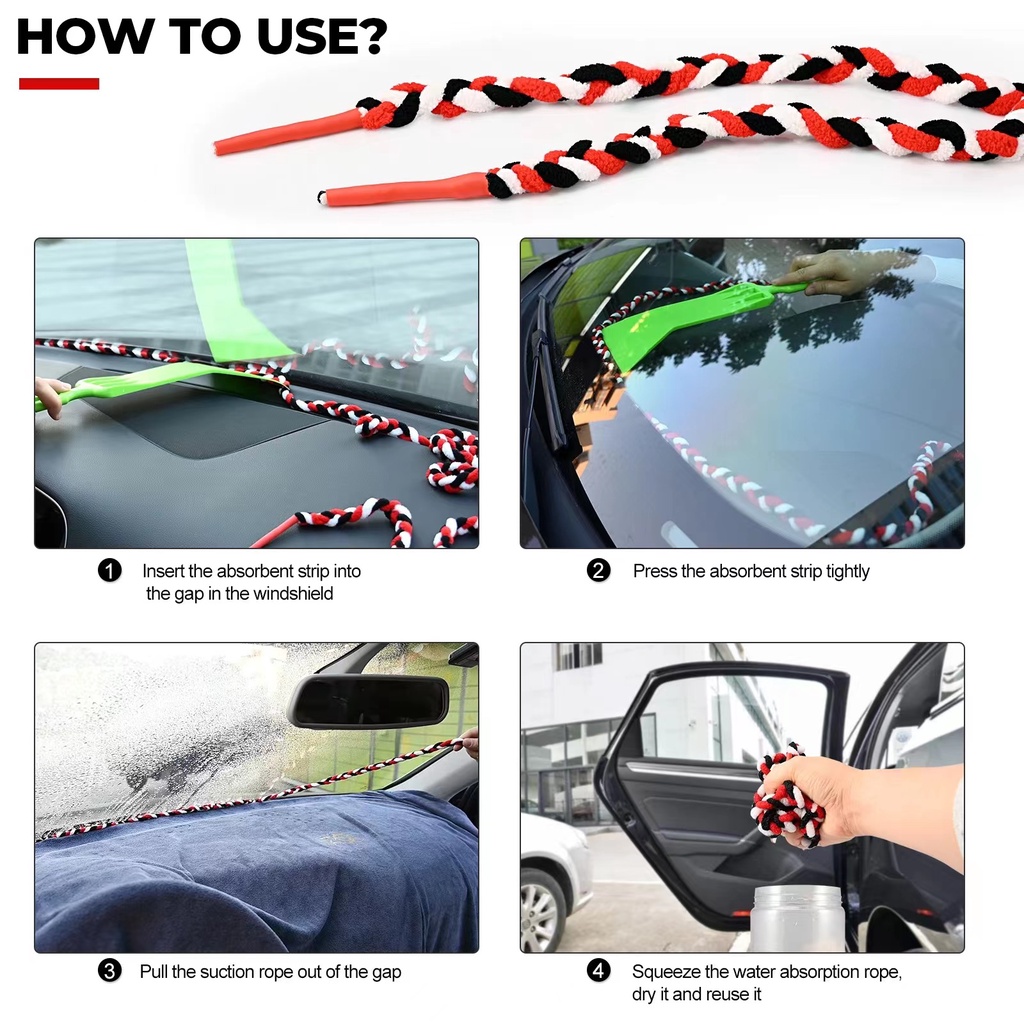 HOW TO USE?

1 Insert the absorbent strip into the gap in the windshield

2 Press the absorbent strip tightly

3 Pull the suction rope out of the gap

4 Squeeze the water absorption rope, dry it and reuse it