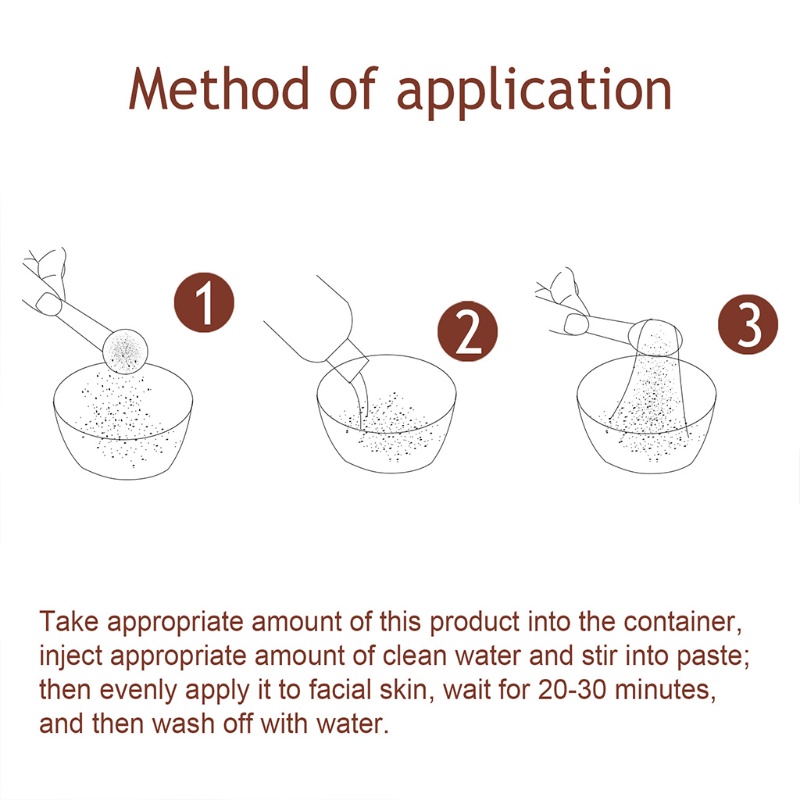 Method of application

1

2

3

Take appropriate amount of this product into the container, inject appropriate amount of clean water and stir into paste; then evenly apply it to facial skin, wait for 20-30 minutes, and then wash off with water.