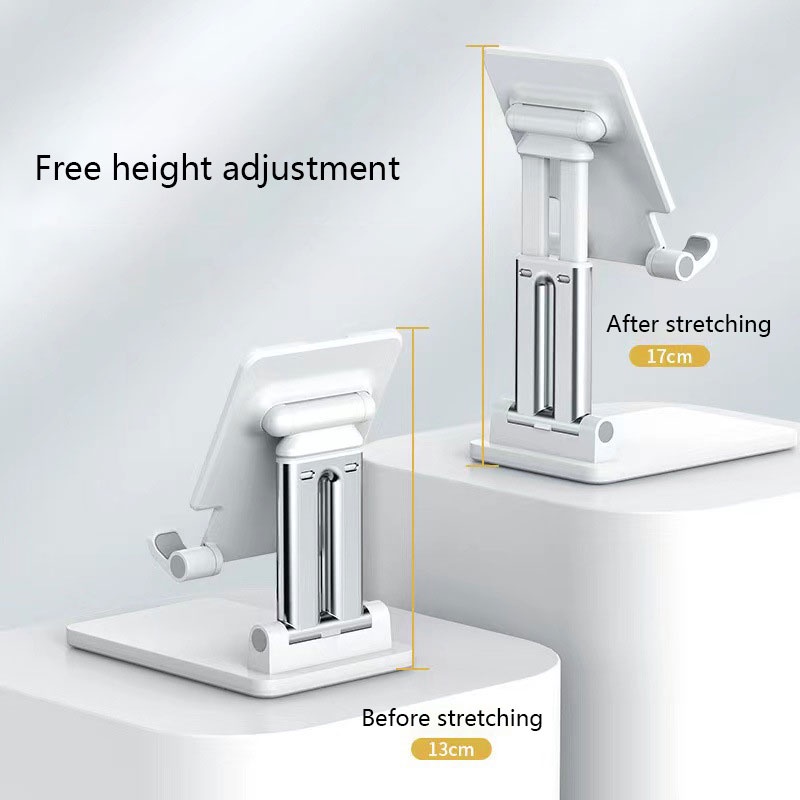 Free height adjustment

After stretching
17cm

Before stretching
13cm