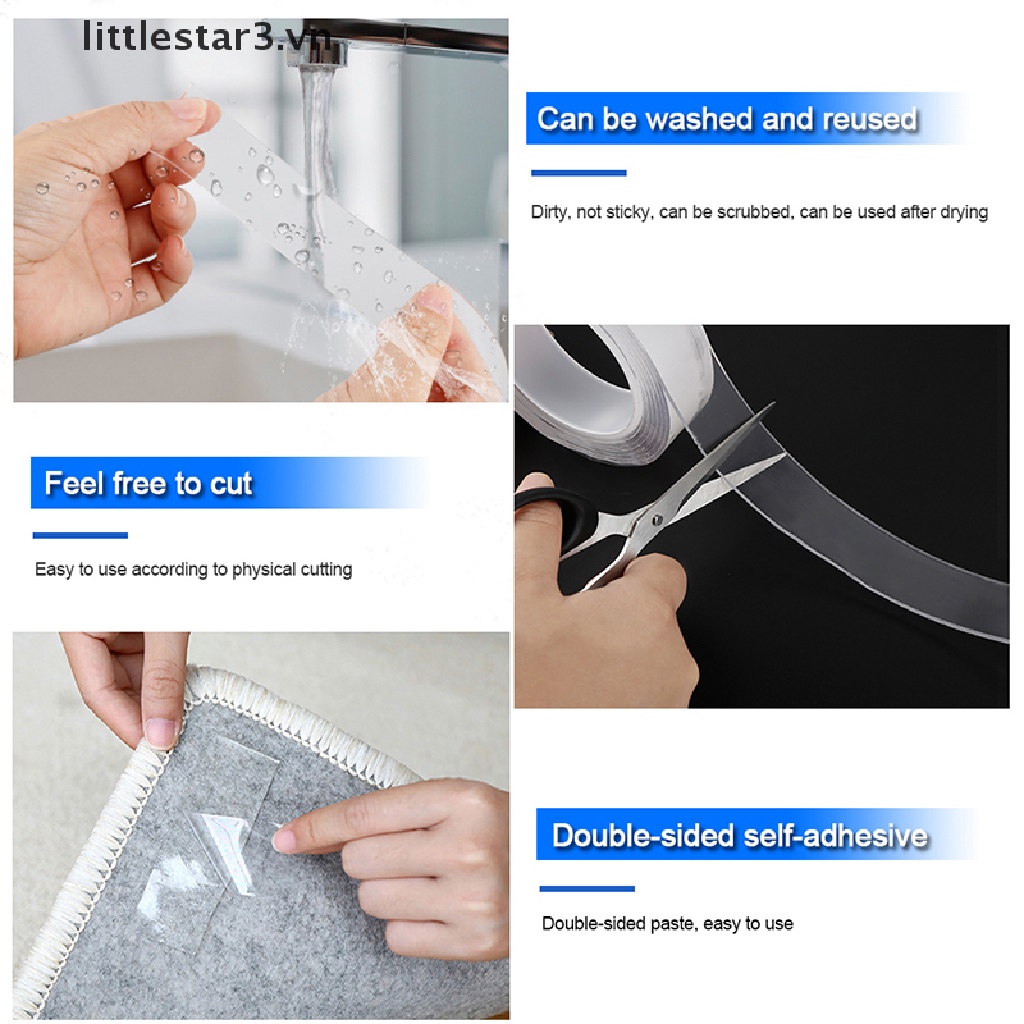 littlestar3.vn

Can be washed and reused

Dirty, not sticky, can be scrubbed, can be used after drying

Feel free to cut

Easy to use according to physical cutting

Double-sided self-adhesive

Double-sided paste, easy to use