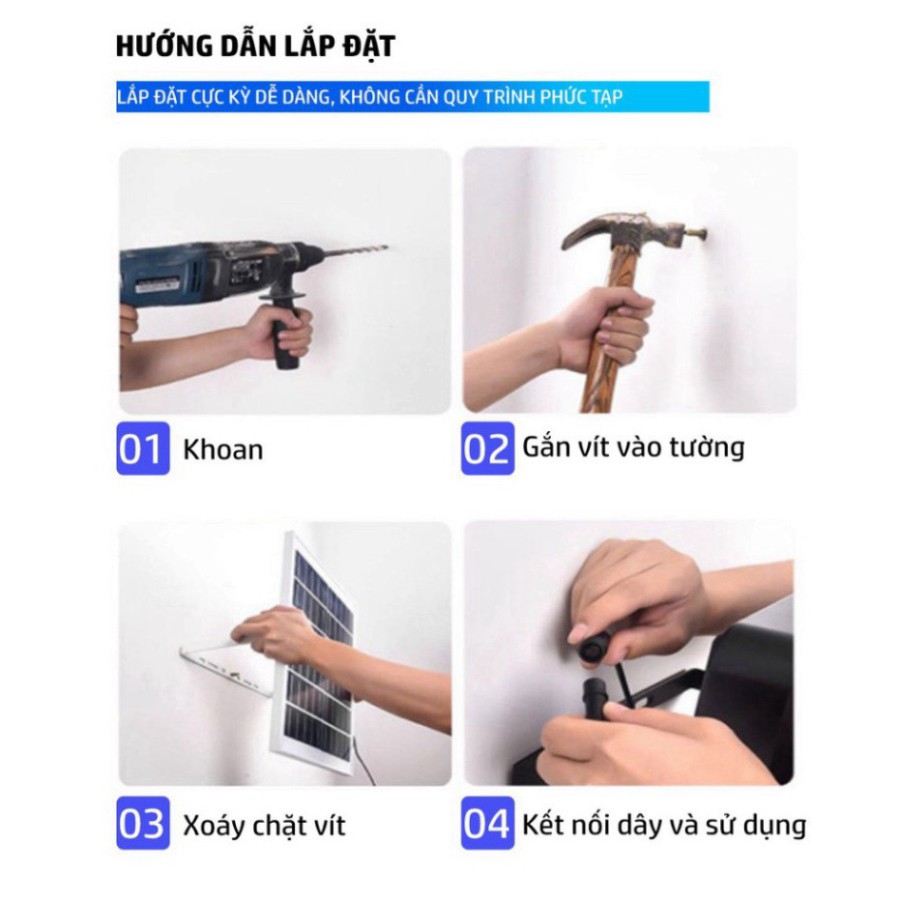 HƯỚNG DẪN LẮP ĐẶT

LẮP ĐẶT CỰC KỲ DỄ DÀNG, KHÔNG CẦN QUY TRÌNH PHỨC TẠP

01 Khoan

02 Gắn vít vào tường

03 Xoáy chặt vít

04 Kết nối dây và sử dụng