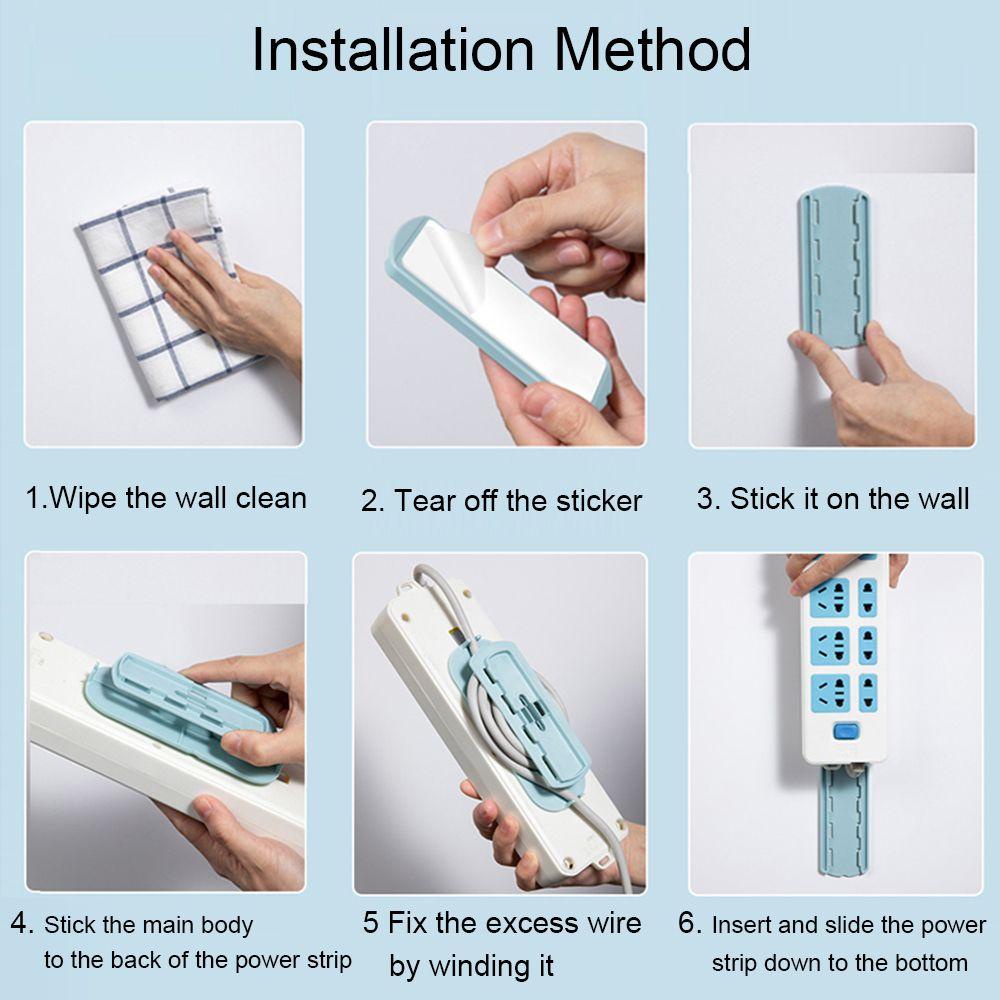 Installation Method

1.Wipe the wall clean

2. Tear off the sticker

3. Stick it on the wall

4. Stick the main body to the back of the power strip

5 Fix the excess wire by winding it

6. Insert and slide the power strip down to the bottom