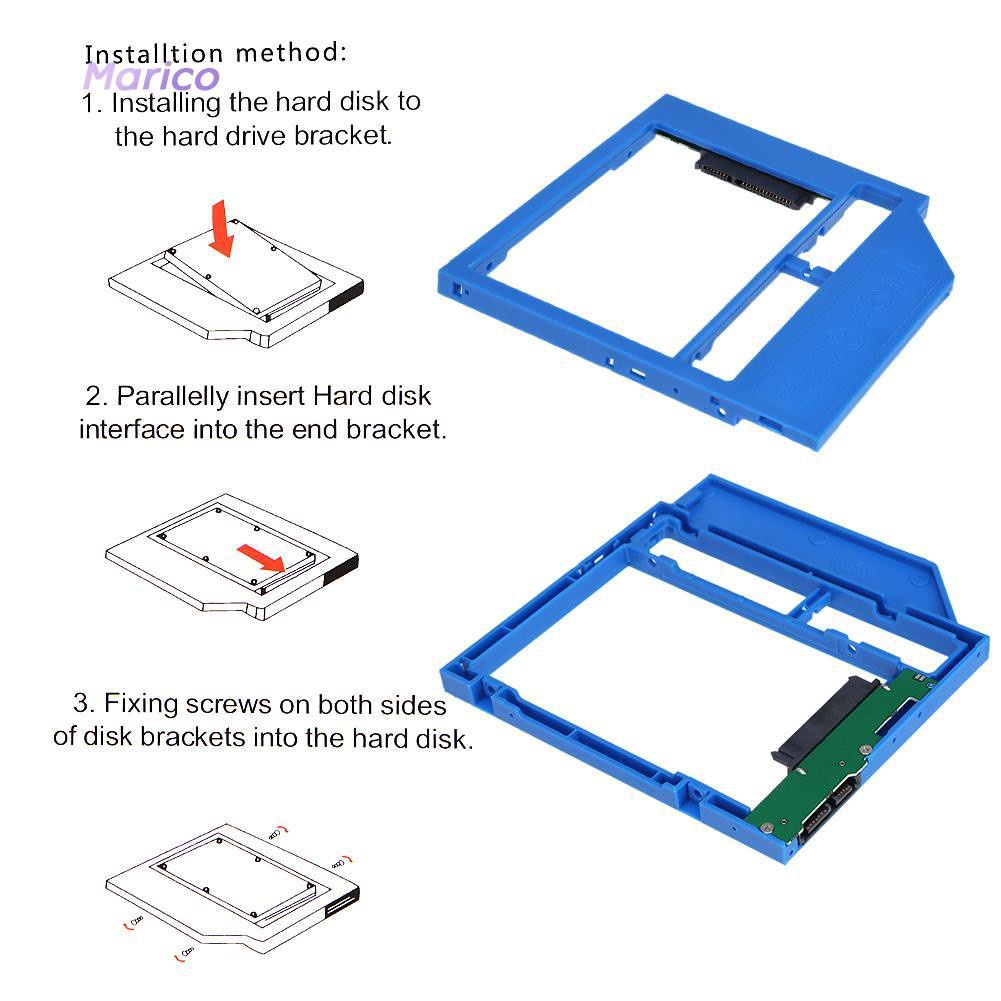 Installtion method:
Marico
1. Installing the hard disk to the hard drive bracket.

2. Parallelly insert Hard disk interface into the end bracket.

3. Fixing screws on both sides of disk brackets into the hard disk.