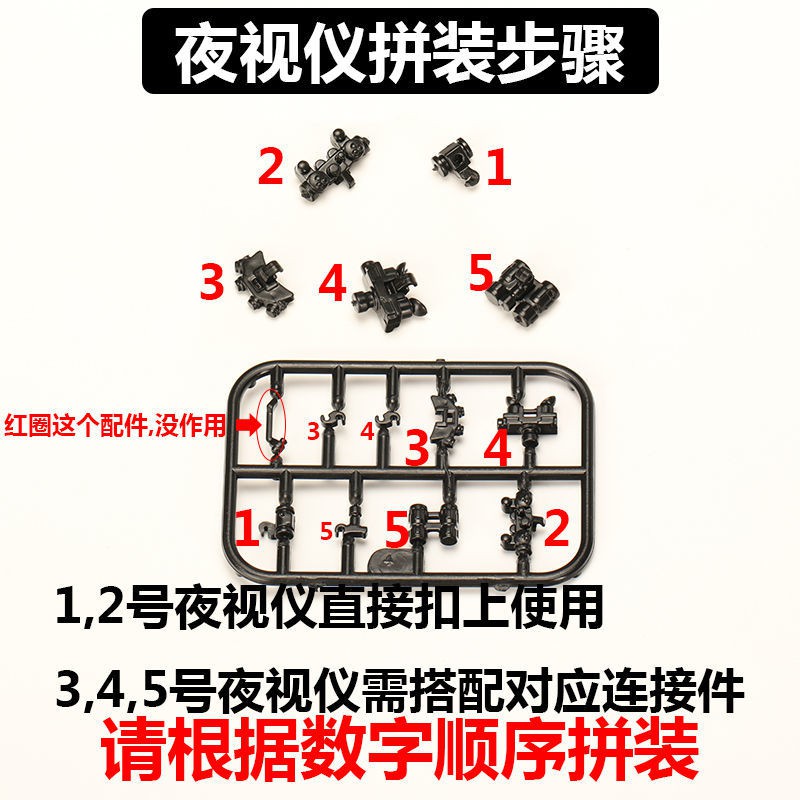 夜视仪拼装步骤

2

1

3

4

5

红圈这个配件,没作用

3

4

3

4

1

5

5

2

1,2号夜视仪直接扣上使用

3,4,5号夜视仪需搭配对应连接件

请根据数字顺序拼装