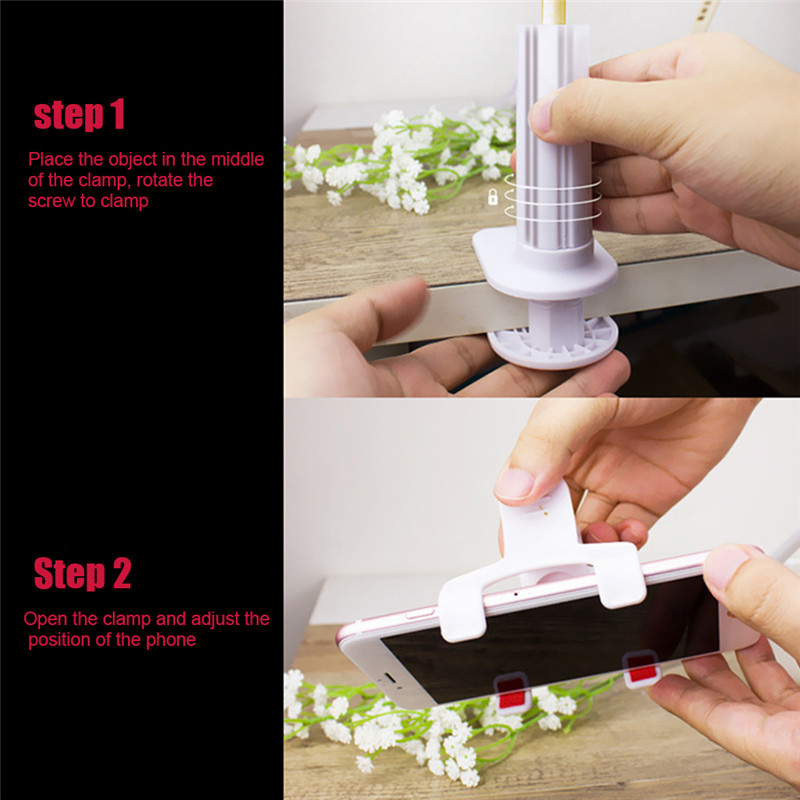 step 1

Place the object in the middle of the clamp, rotate the screw to clamp

Step 2

Open the clamp and adjust the position of the phone