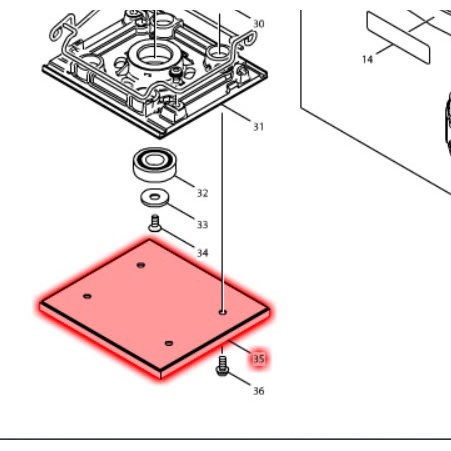 30
14
31
32
33
34
35
36