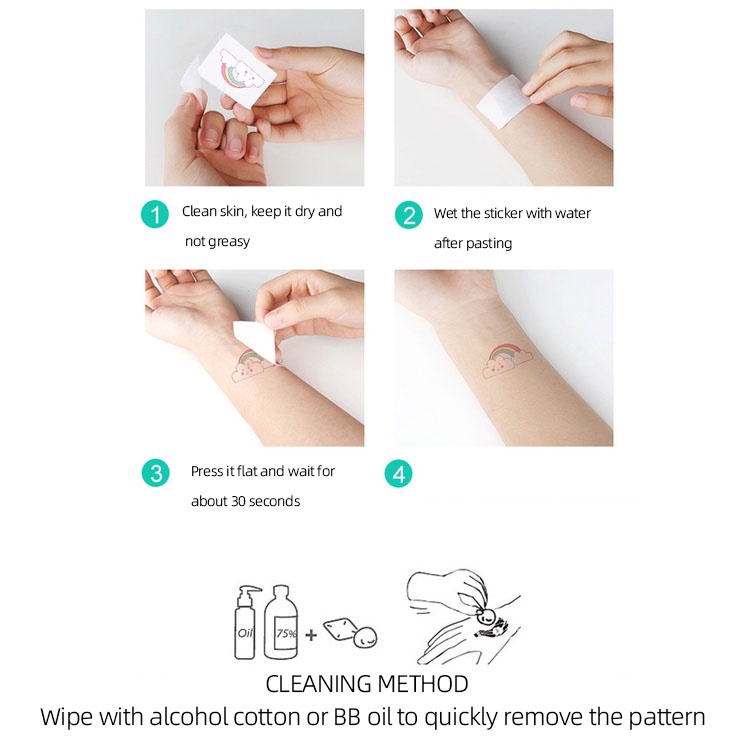 1 Clean skin, keep it dry and not greasy

2 Wet the sticker with water after pasting

3 Press it flat and wait for about 30 seconds

4

Oil

75%

+

CLEANING METHOD
Wipe with alcohol cotton or BB oil to quickly remove the pattern