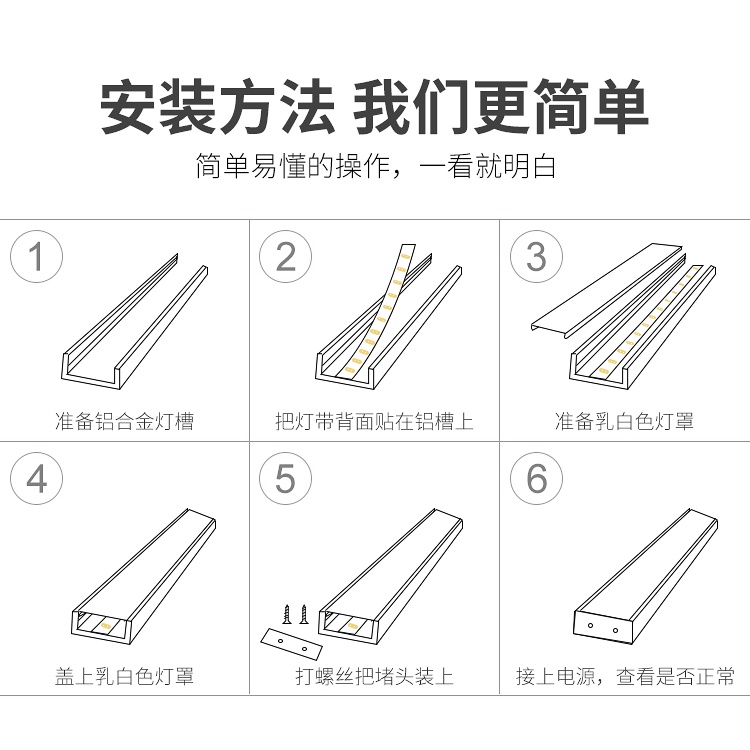 安装方法 我们更简单

简单易懂的操作，一看就明白

1
准备铝合金灯槽

2
把灯带背面贴在铝槽上

3
准备乳白色灯罩

4
盖上乳白色灯罩

5
打螺丝把堵头装上

6
接上电源，查看是否正常