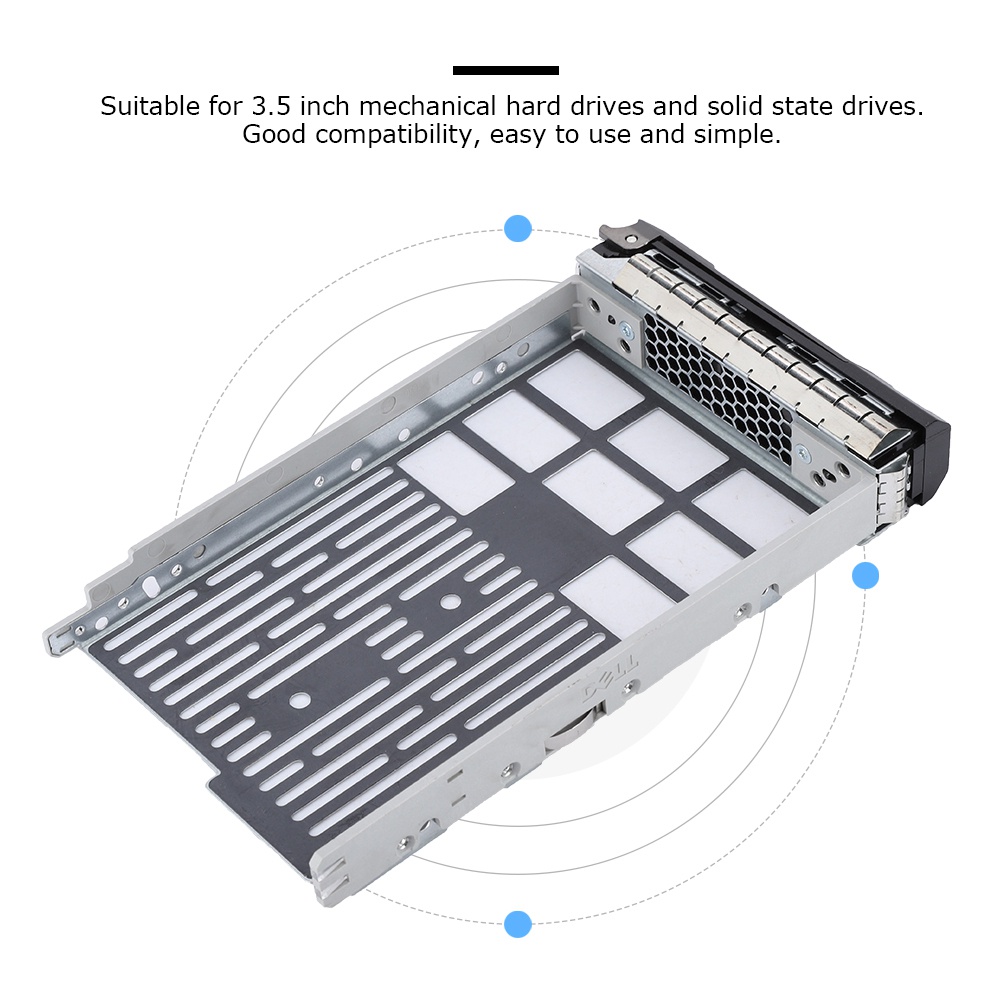 Suitable for 3.5 inch mechanical hard drives and solid state drives.
Good compatibility, easy to use and simple.

DELL